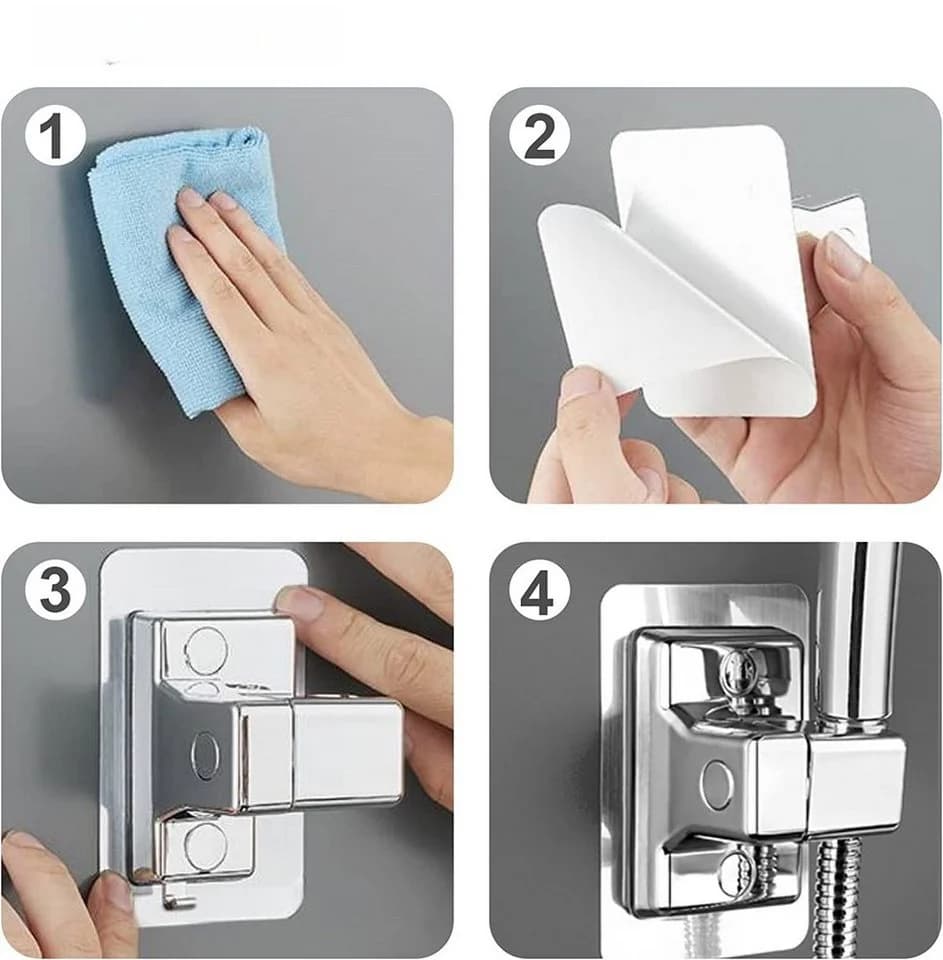 1

2

3

4