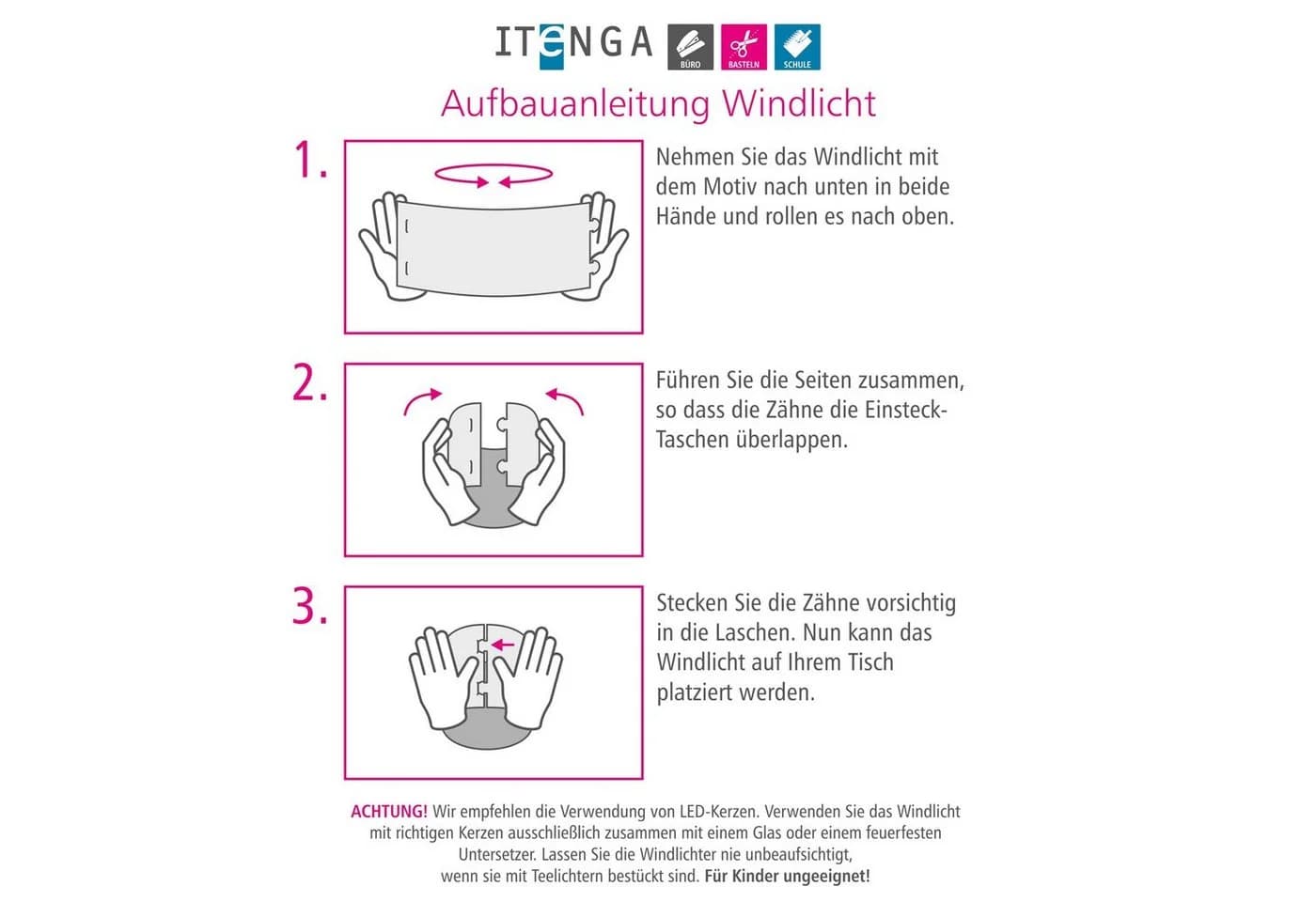 ITENGA BÜRO BASTELN SCHULE

Aufbauanleitung Windlicht

1. Nehmen Sie das Windlicht mit dem Motiv nach unten in beide Hände und rollen es nach oben.

2. Führen Sie die Seiten zusammen, so dass die Zähne die Einsteck-Taschen überlappen.

3. Stecken Sie die Zähne vorsichtig in die Laschen. Nun kann das Windlicht auf Ihrem Tisch platziert werden.

ACHTUNG! Wir empfehlen die Verwendung von LED-Kerzen. Verwenden Sie das Windlicht mit richtigen Kerzen ausschließlich zusammen mit einem Glas oder einem feuerfesten Untersetzer. Lassen Sie die Windlichter nie unbeaufsichtigt, wenn sie mit Teelichtern bestückt sind. Für Kinder ungeeignet!