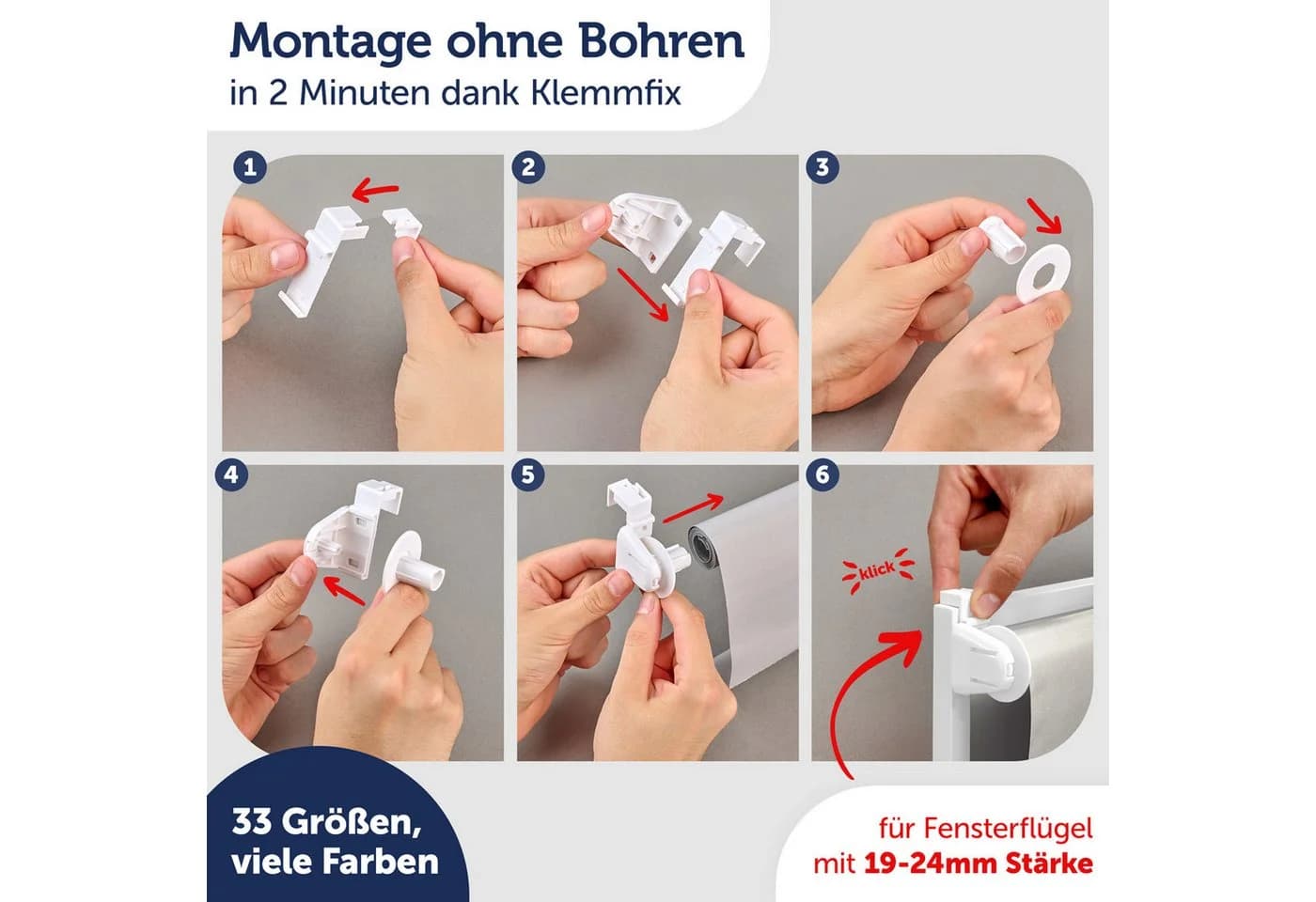 Montage ohne Bohren
in 2 Minuten dank Klemmfix

1

2

3

4

5

6

klick

33 Größen,
viele Farben

für Fensterflügel
mit 19-24mm Stärke