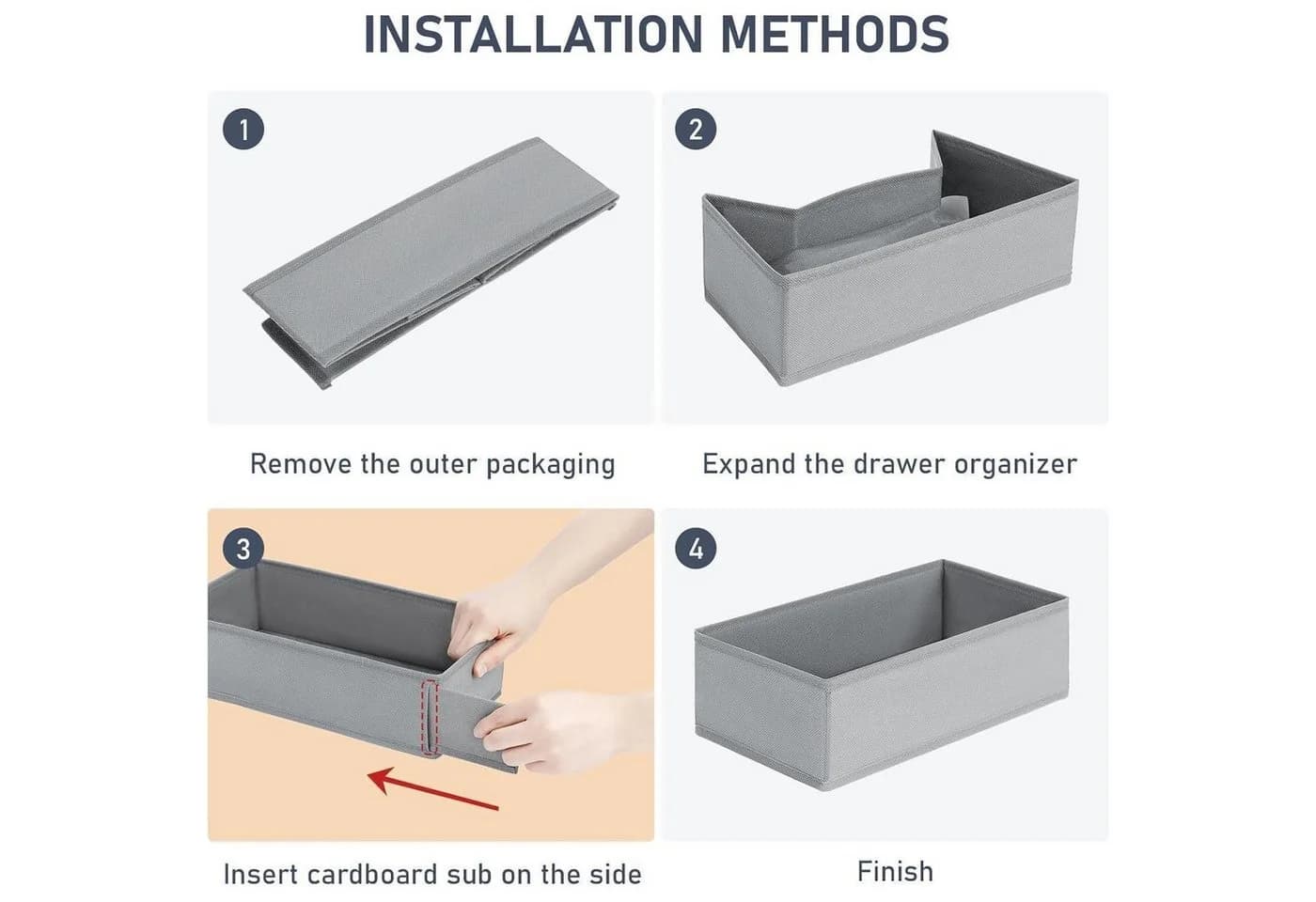 INSTALLATION METHODS

1

Remove the outer packaging

2

Expand the drawer organizer

3

Insert cardboard sub on the side

4

Finish