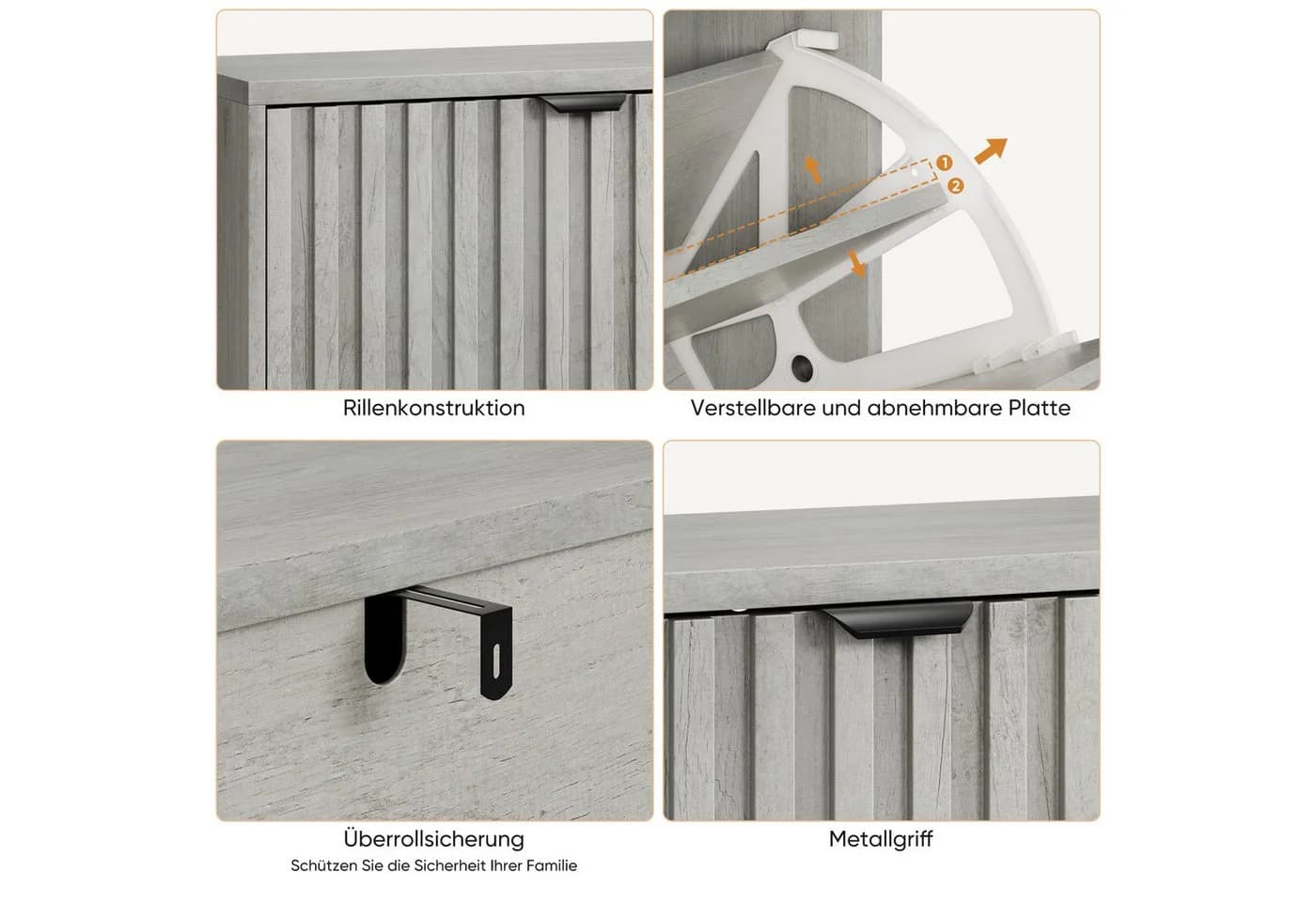 Rillenkonstruktion

1
2

Verstellbare und abnehmbare Platte

Überrollsicherung
Schützen Sie die Sicherheit Ihrer Familie

Metallgriff