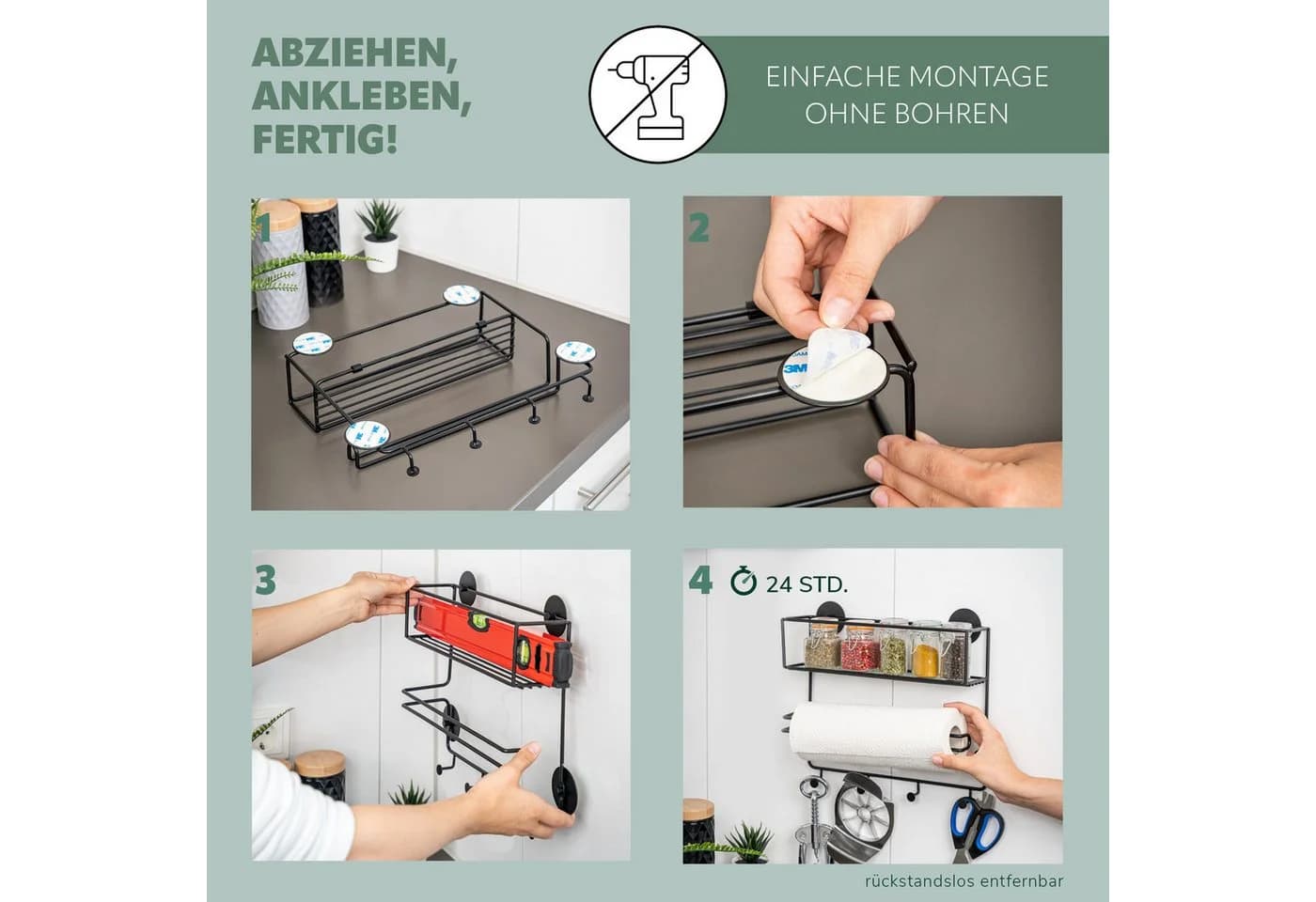 ABZIEHEN, ANKLEBEN, FERTIG!

EINFACHE MONTAGE OHNE BOHREN

1

2

3M

3

4

24 STD.

rückstandslos entfernbar