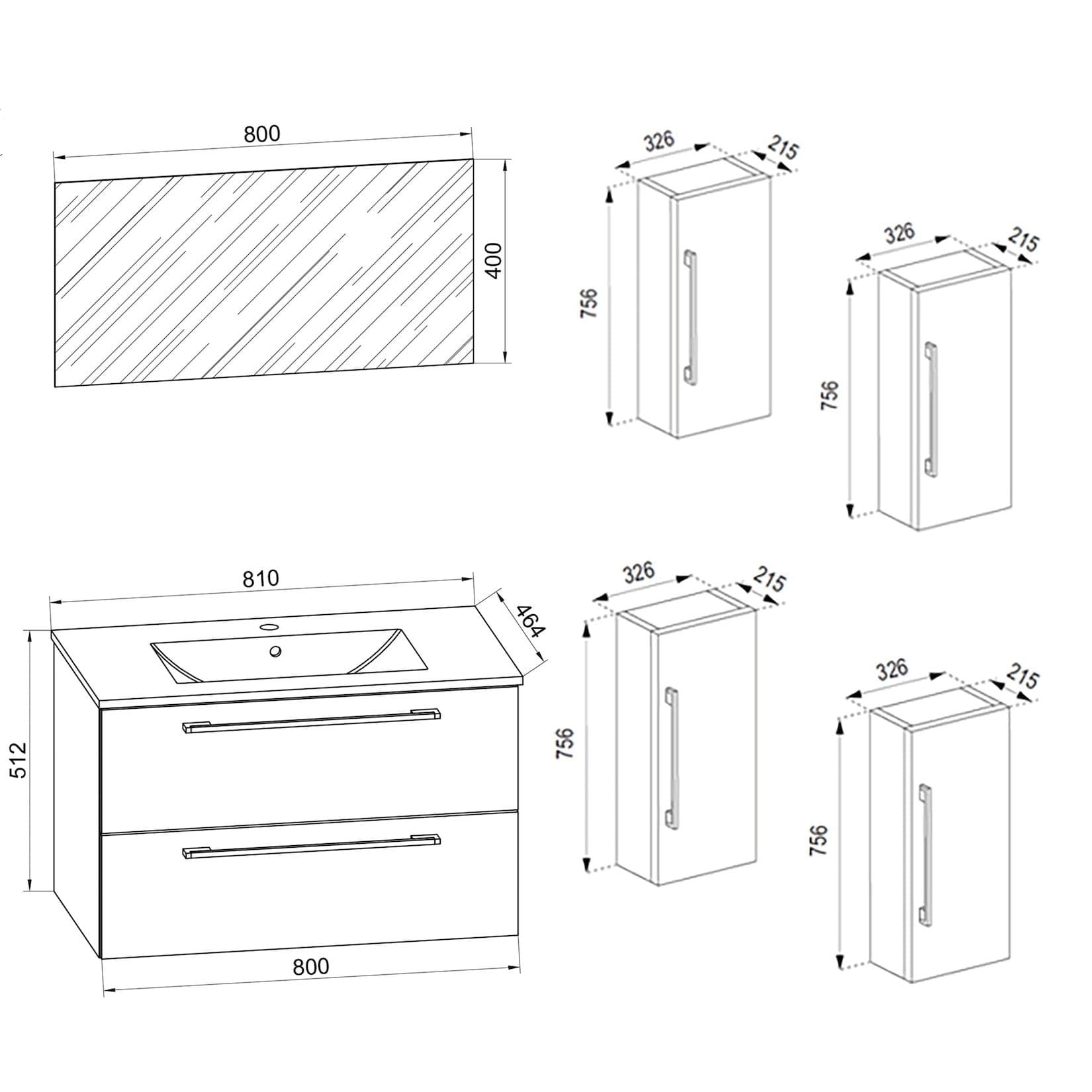 800
400
326
215
756
326
215
756
810
464
512
800
326
215
756
326
215
756