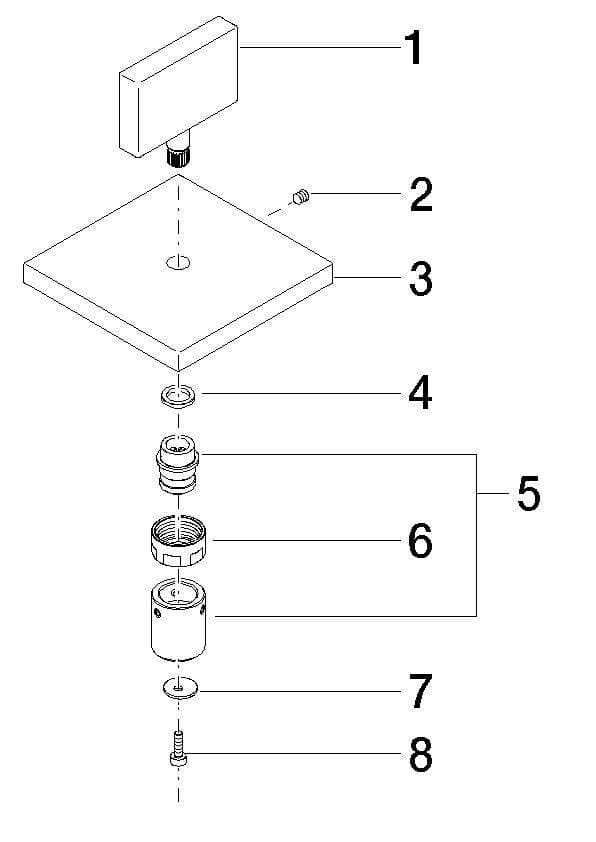 1
2
3
4
5
6
7
8