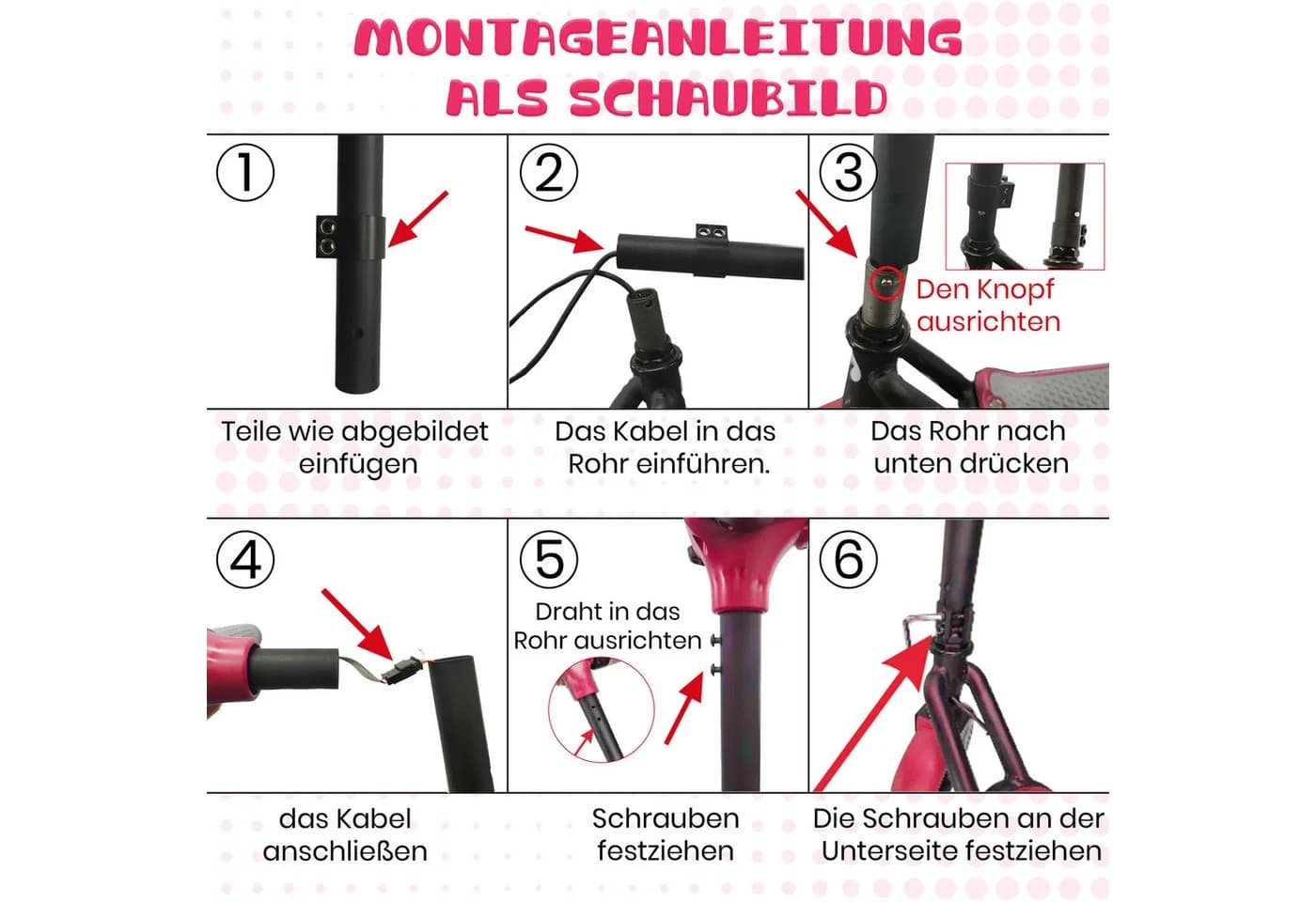 MONTAGEANLEITUNG
ALS SCHAUBILD

①

Teile wie abgebildet einfügen

②

Das Kabel in das Rohr einführen.

③

Den Knopf ausrichten

Das Rohr nach unten drücken

④

das Kabel anschließen

⑤

Draht in das Rohr ausrichten

Schrauben festziehen

⑥

Die Schrauben an der Unterseite festziehen