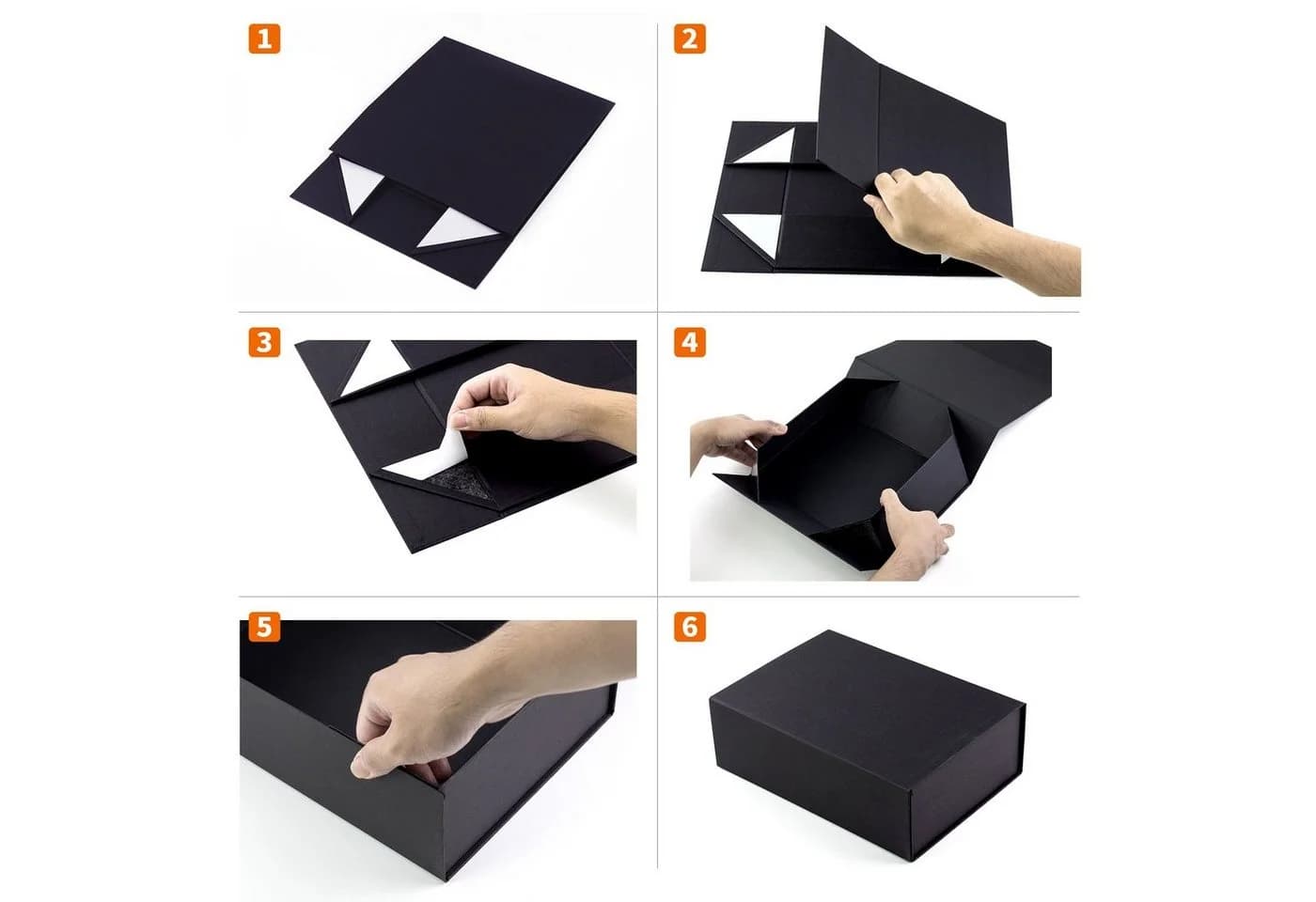 1

2

3

4

5

6