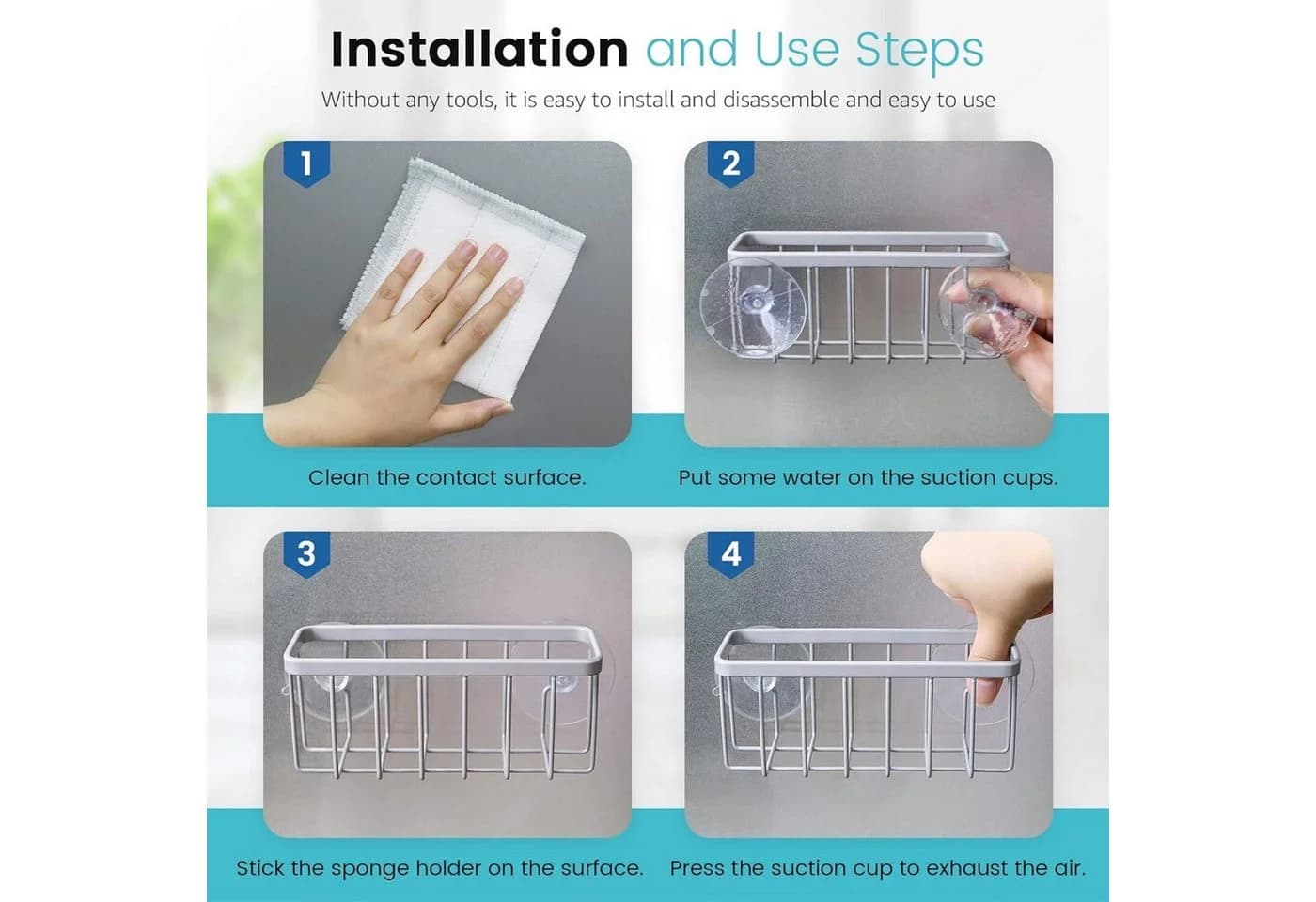 Installation and Use Steps

Without any tools, it is easy to install and disassemble and easy to use

1

Clean the contact surface.

2

Put some water on the suction cups.

3

Stick the sponge holder on the surface.

4

Press the suction cup to exhaust the air.