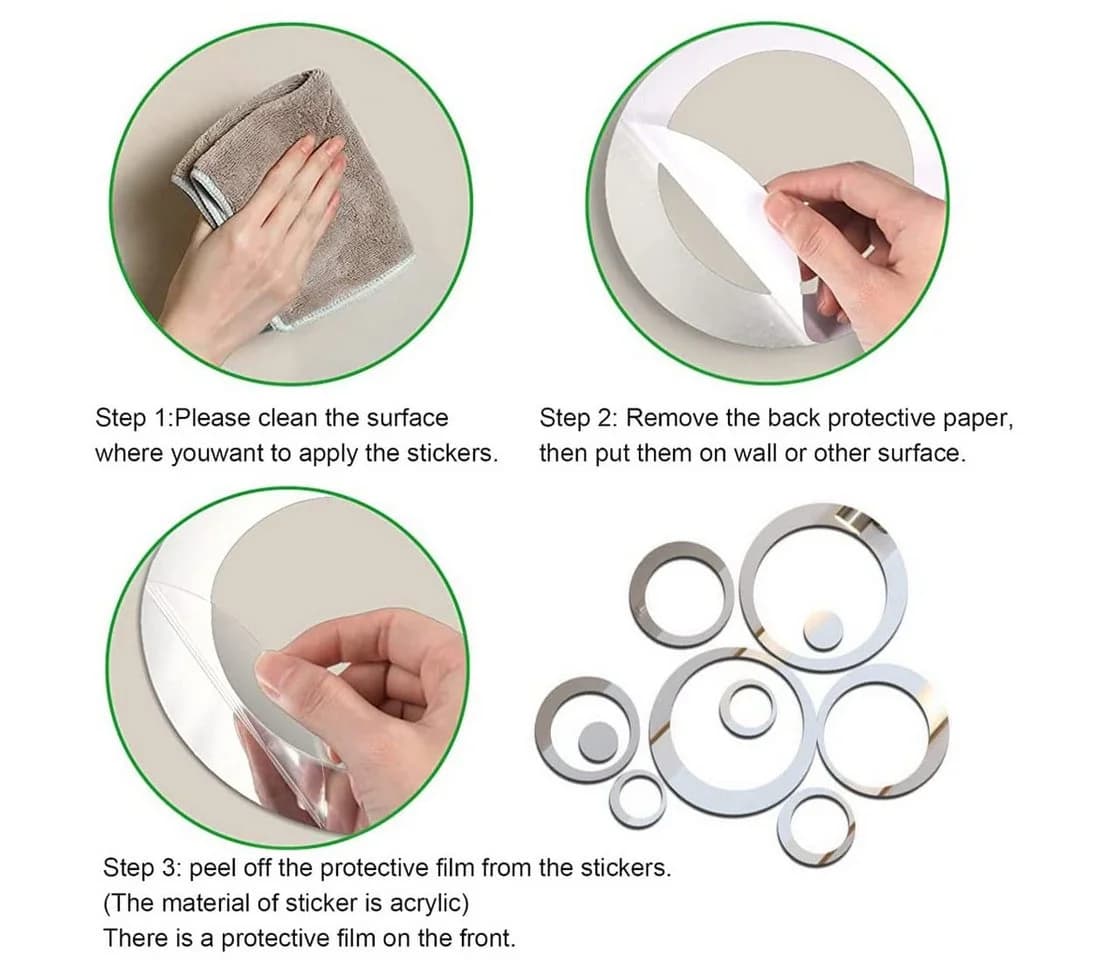 Step 1:Please clean the surface where youwant to apply the stickers.

Step 2: Remove the back protective paper, then put them on wall or other surface.

Step 3: peel off the protective film from the stickers.
(The material of sticker is acrylic)
There is a protective film on the front.