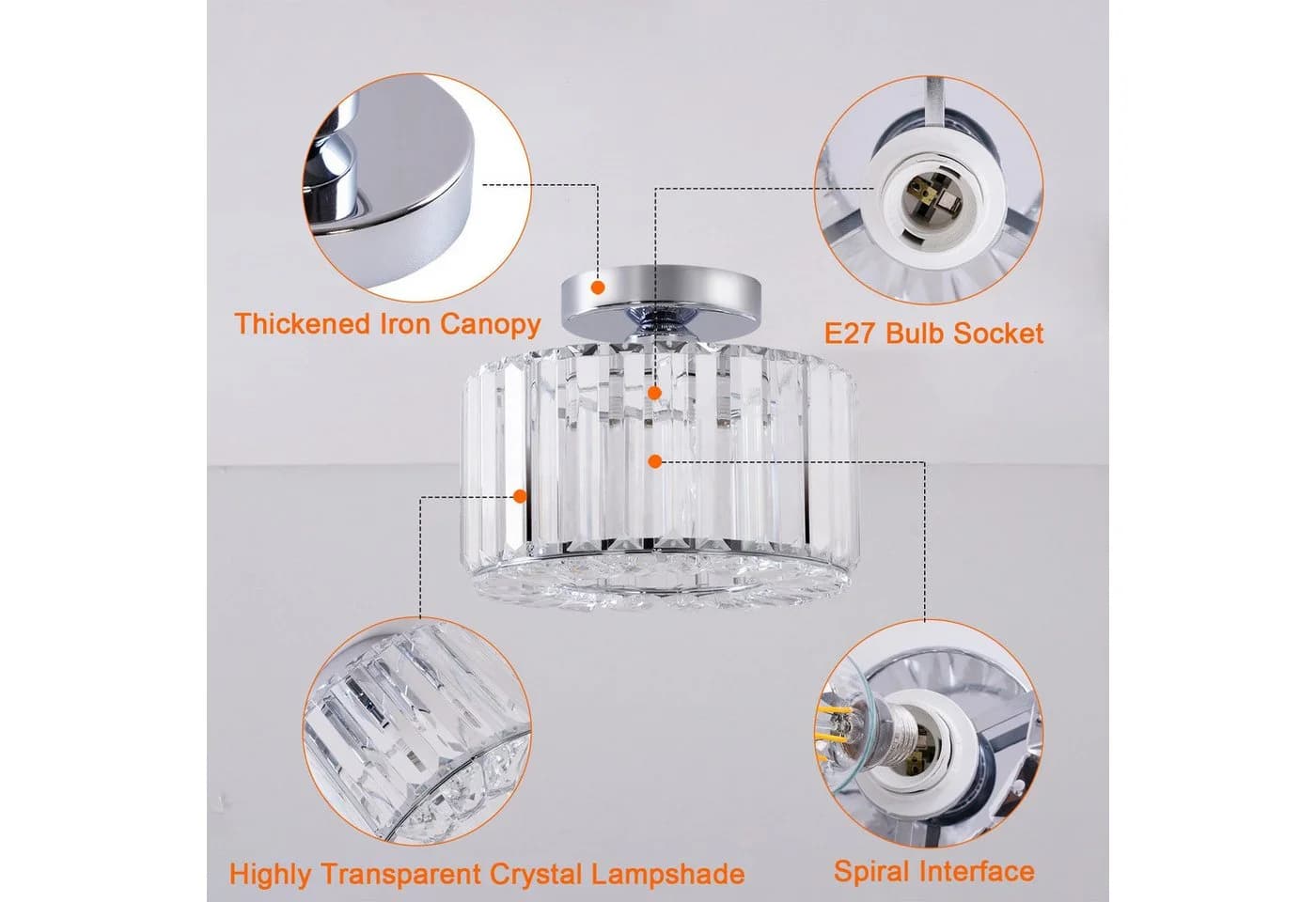 Thickened Iron Canopy

E27 Bulb Socket

Highly Transparent Crystal Lampshade

Spiral Interface