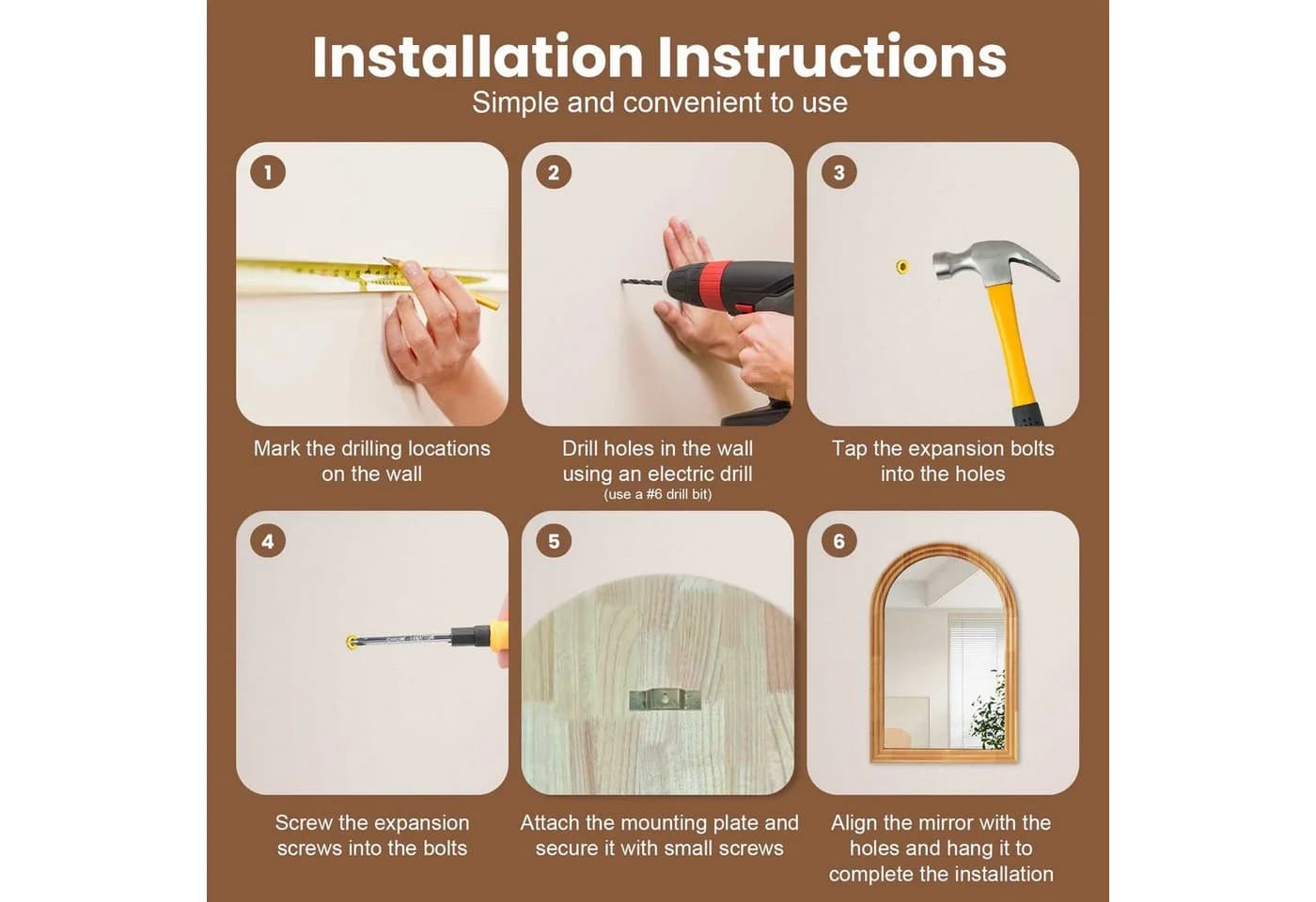 Installation Instructions
Simple and convenient to use

1
Mark the drilling locations on the wall

2
Drill holes in the wall using an electric drill
(use a #6 drill bit)

3
Tap the expansion bolts into the holes

4
Screw the expansion screws into the bolts

5
Attach the mounting plate and secure it with small screws

6
Align the mirror with the holes and hang it to complete the installation