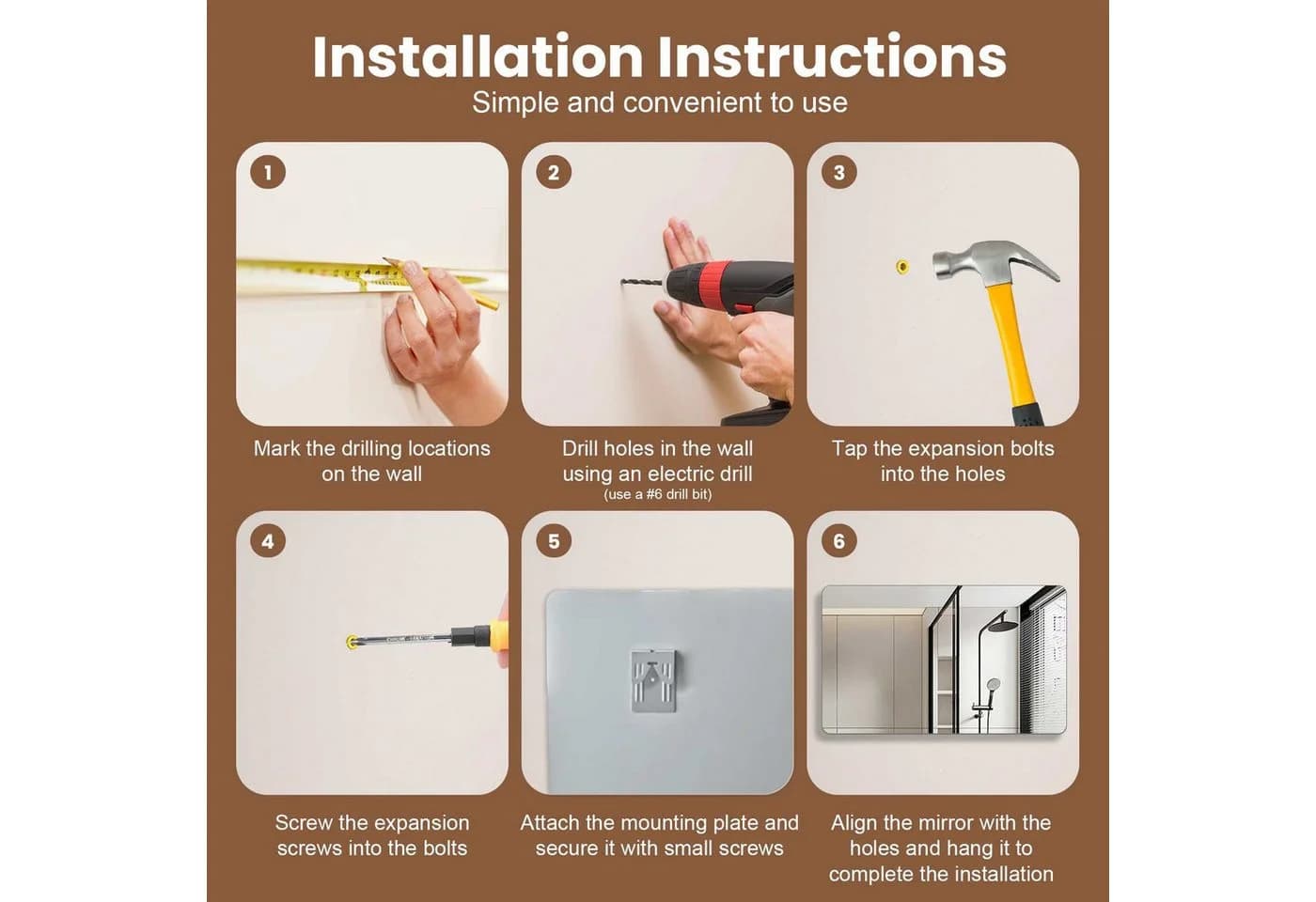 Installation Instructions
Simple and convenient to use

1
Mark the drilling locations on the wall

2
Drill holes in the wall using an electric drill
(use a #6 drill bit)

3
Tap the expansion bolts into the holes

4
Screw the expansion screws into the bolts

5
Attach the mounting plate and secure it with small screws

6
Align the mirror with the holes and hang it to complete the installation