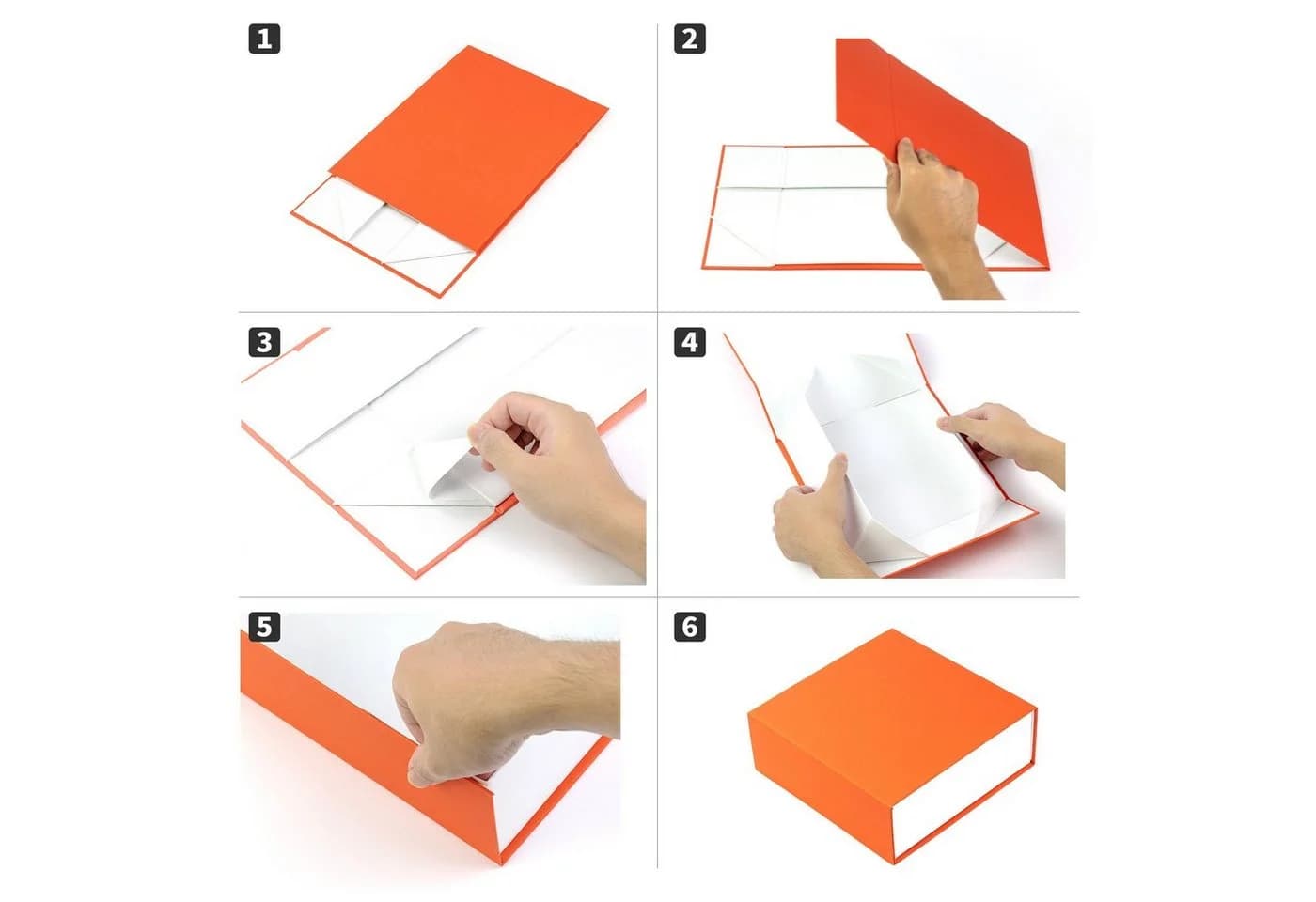 1

2

3

4

5

6