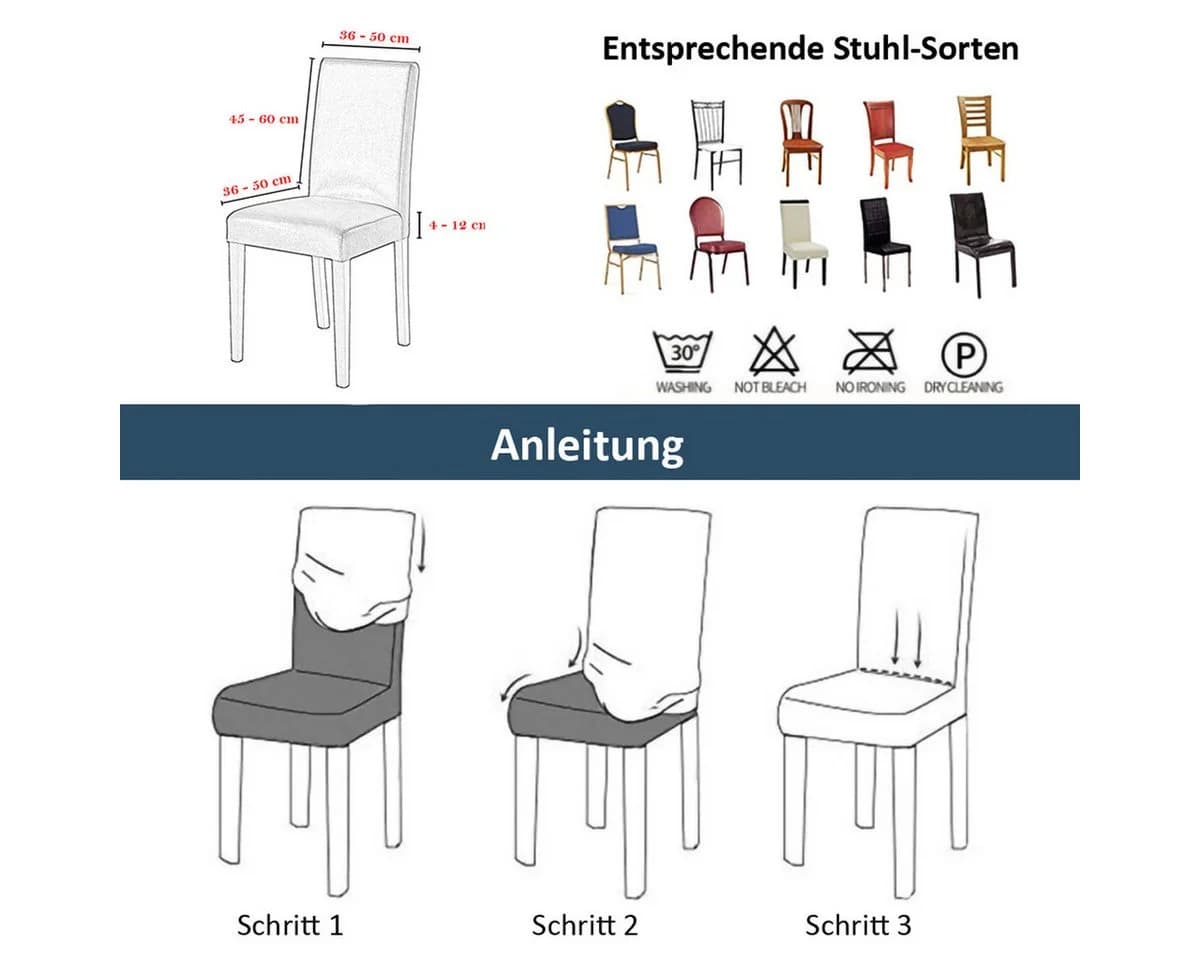 36 - 50 cm

45 - 60 cm

36 - 50 cm

4 - 12 cm

Entsprechende Stuhl-Sorten

30°

WASHING

NOT BLEACH

NO IRONING

P

DRY CLEANING

Anleitung

Schritt 1

Schritt 2

Schritt 3