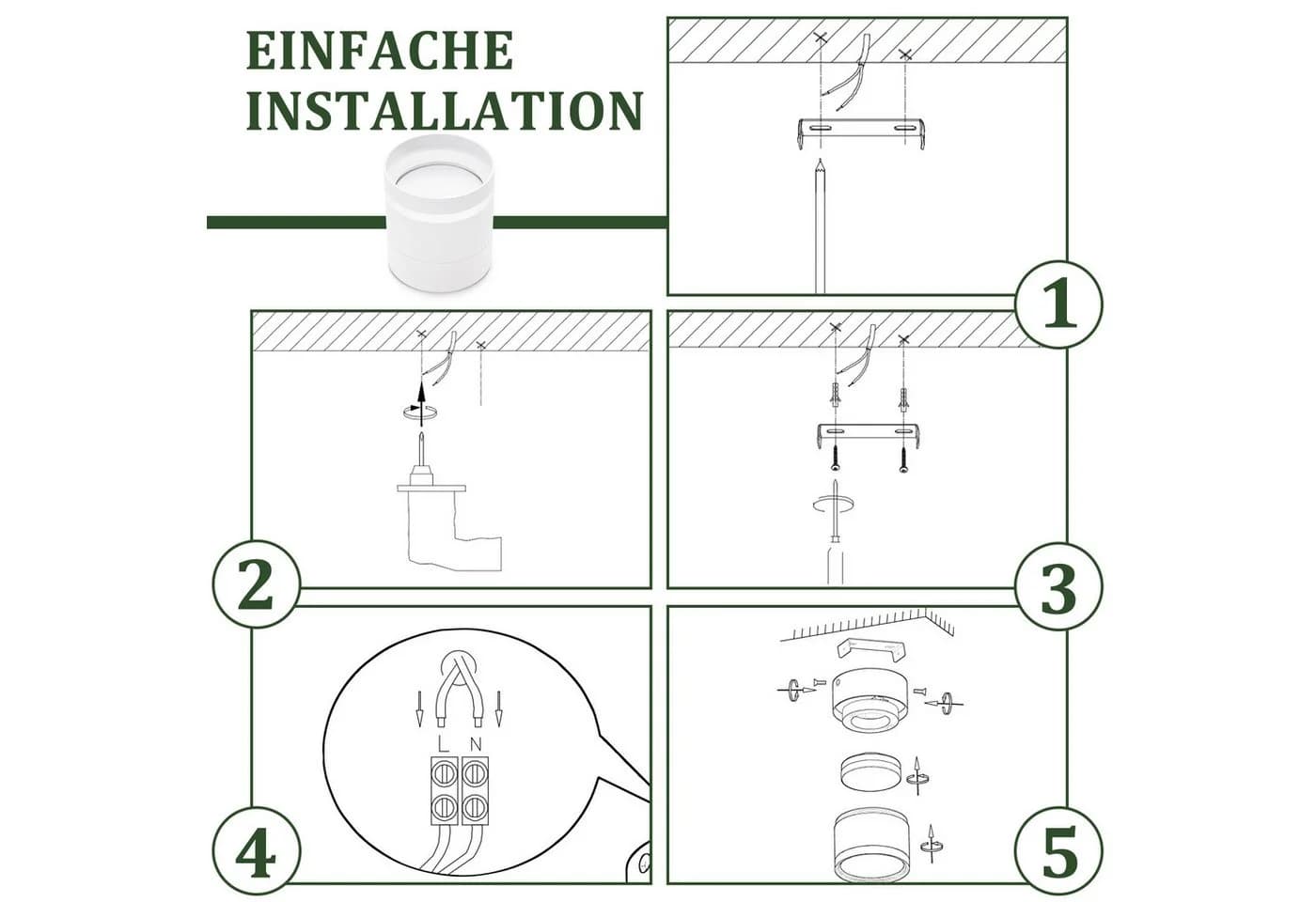 EINFACHE INSTALLATION

1

2

3

L N

4

5