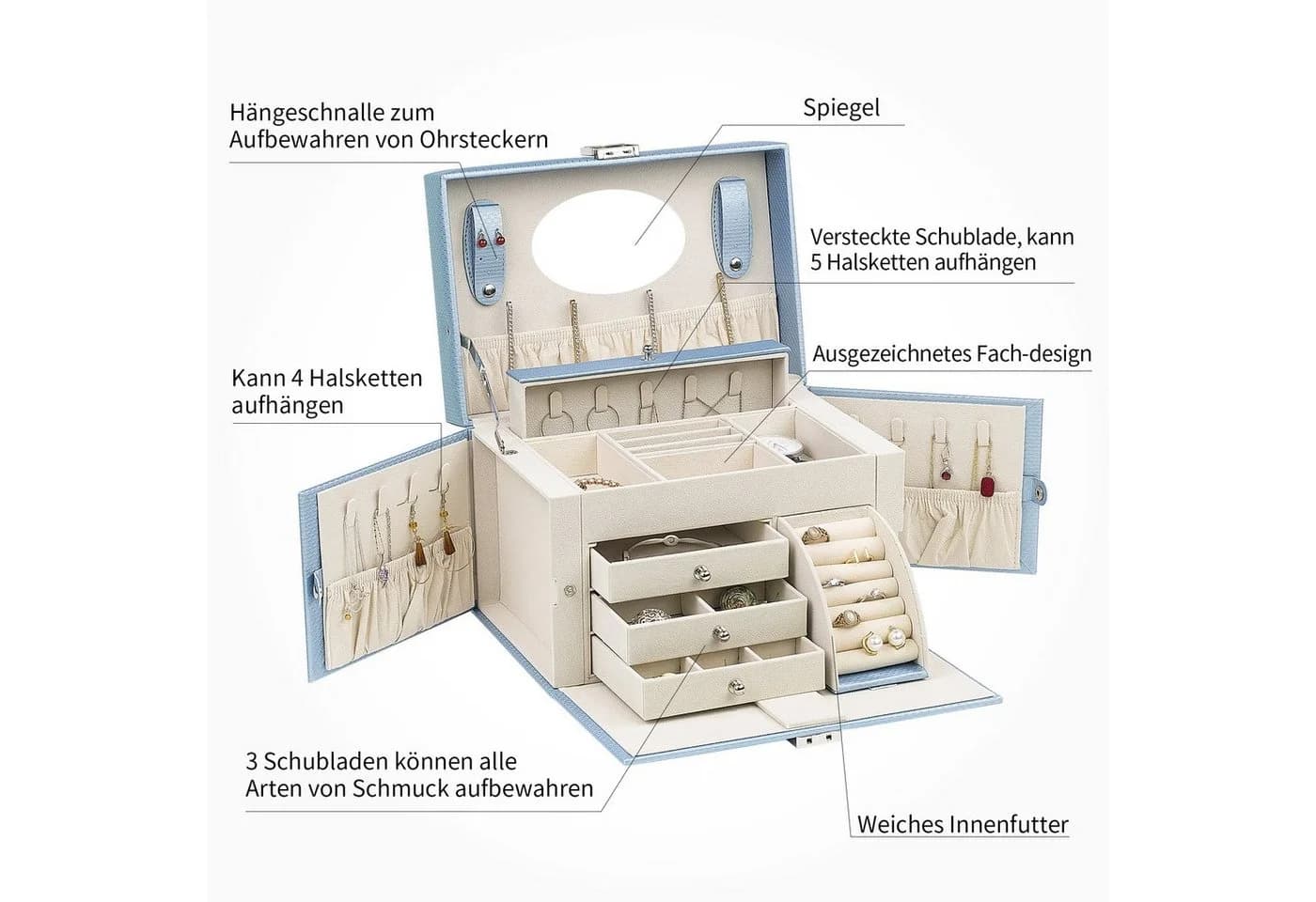 Hängeschnalle zum Aufbewahren von Ohrsteckern

Spiegel

Versteckte Schublade, kann 5 Halsketten aufhängen

Ausgezeichnetes Fach-design

Kann 4 Halsketten aufhängen

3 Schubladen können alle Arten von Schmuck aufbewahren

Weiches Innenfutter