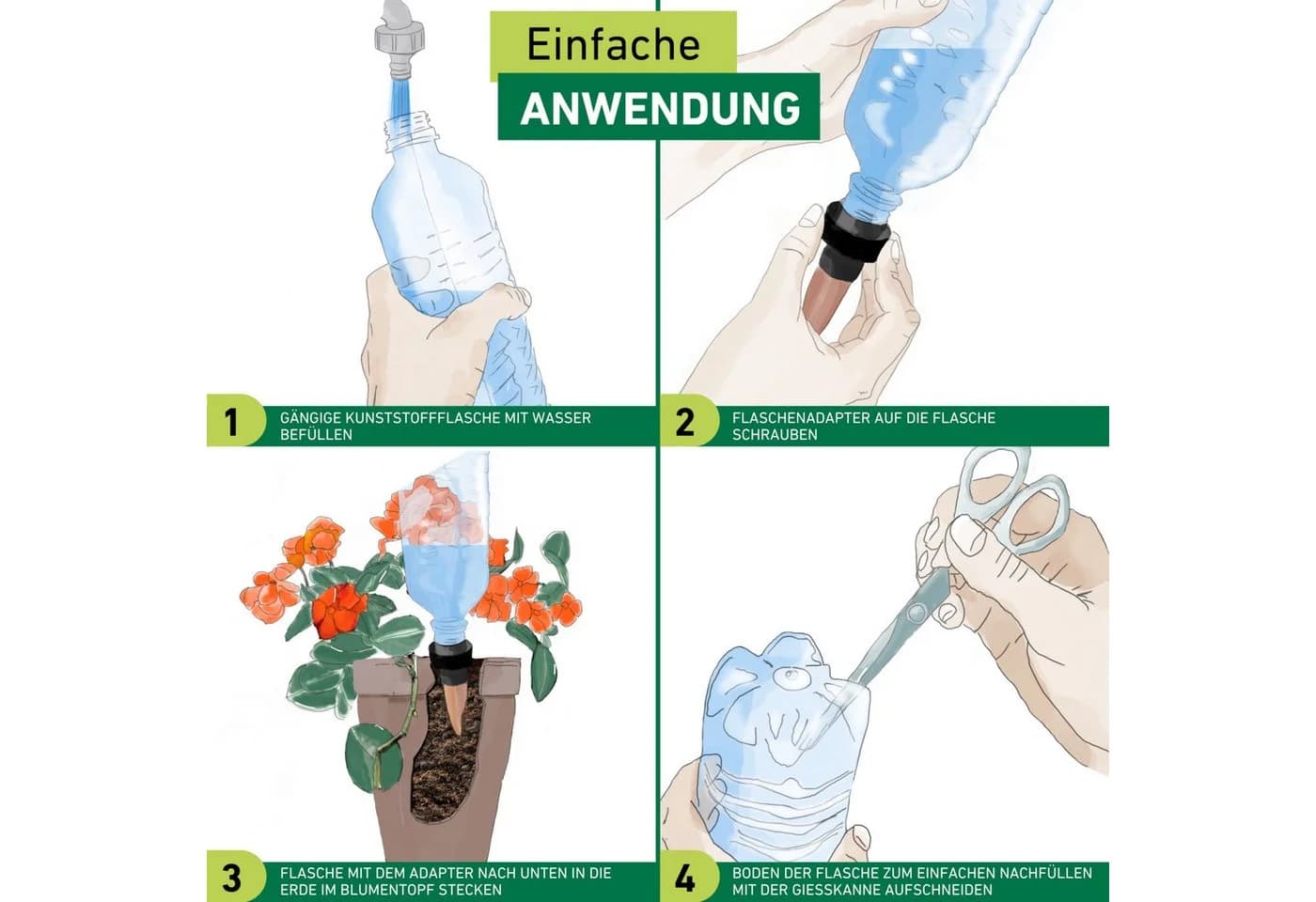 Einfache
ANWENDUNG

1 GÄNGIGE KUNSTSTOFFFLASCHE MIT WASSER BEFÜLLEN

2 FLASCHENADAPTER AUF DIE FLASCHE SCHRAUBEN

3 FLASCHE MIT DEM ADAPTER NACH UNTEN IN DIE ERDE IM BLUMENTOPF STECKEN

4 BODEN DER FLASCHE ZUM EINFACHEN NACHFÜLLEN MIT DER GIESSKANNE AUFSCHNEIDEN