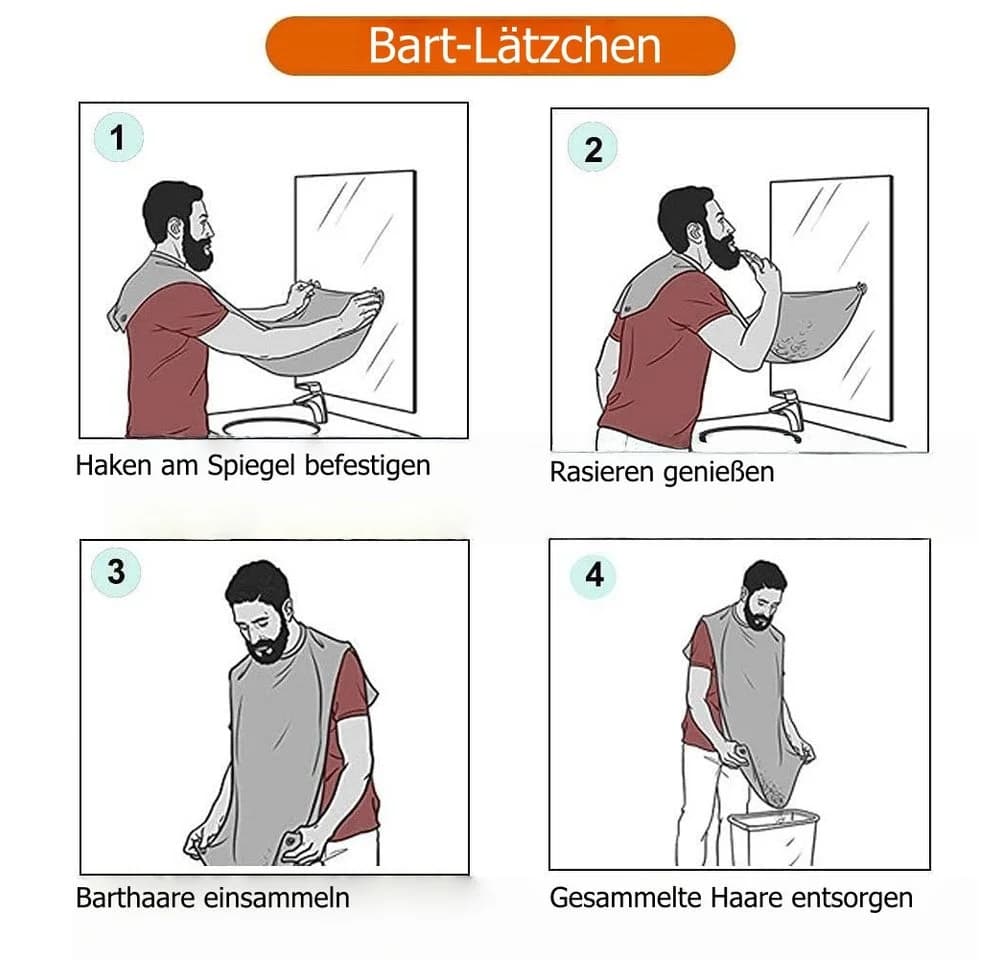 Bart-Lätzchen

1

Haken am Spiegel befestigen

2

Rasieren genießen

3

Barthaare einsammeln

4

Gesammelte Haare entsorgen