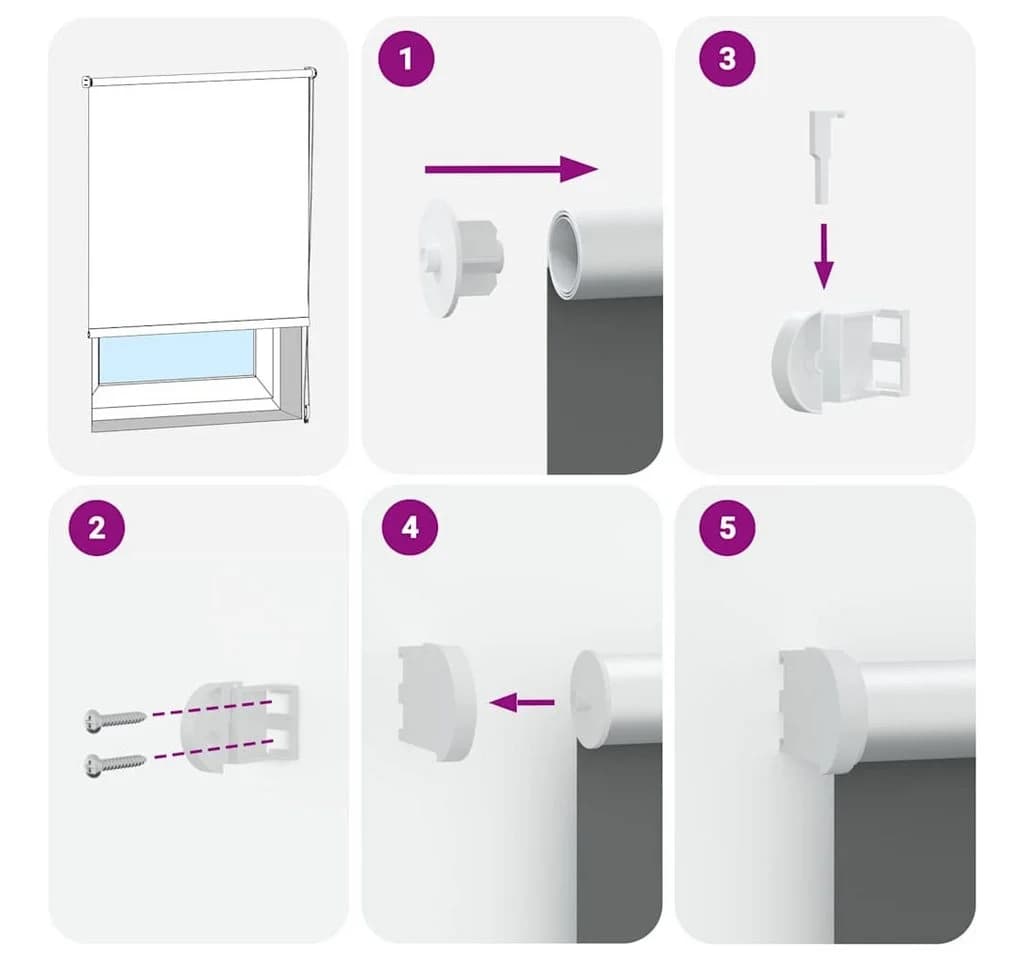 1

3

2

4

5