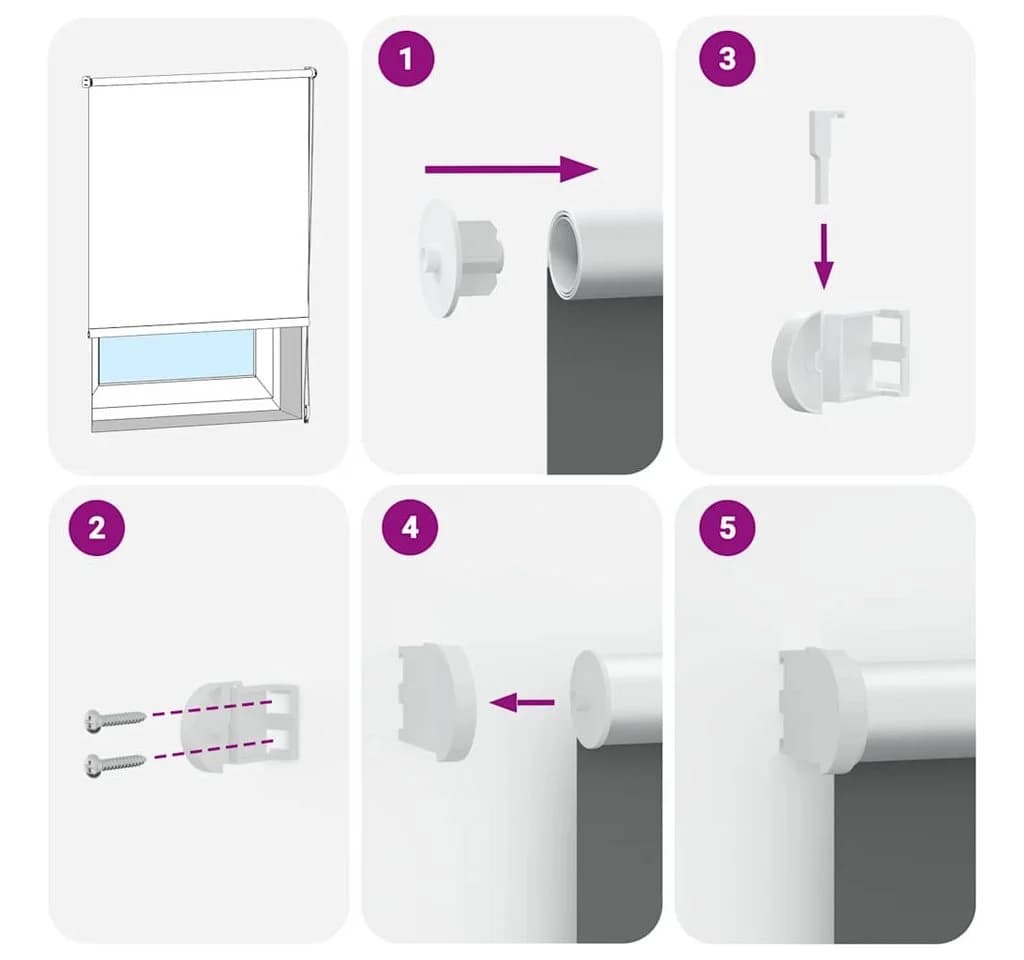 1

3

2

4

5