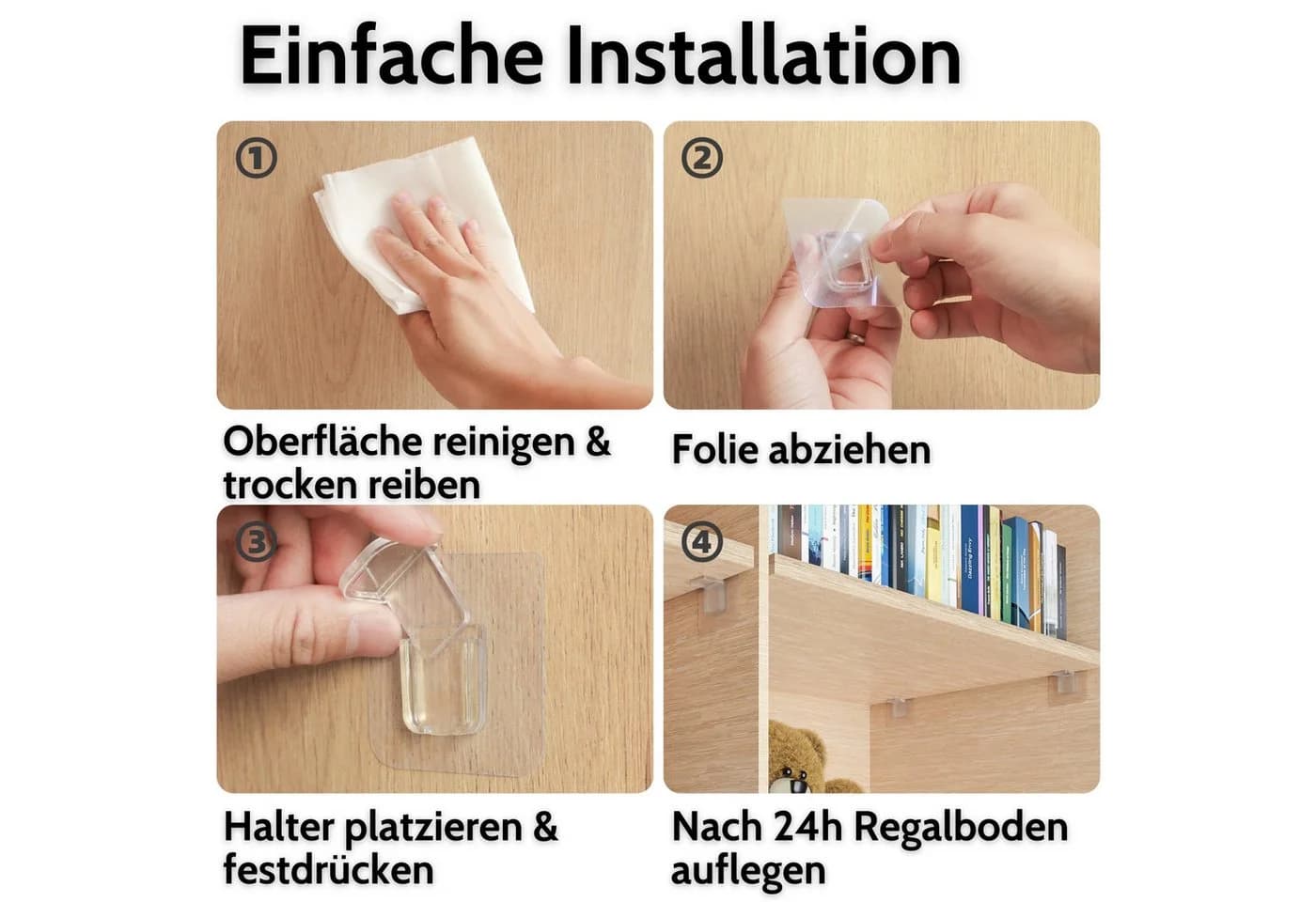 Einfache Installation

①

Oberfläche reinigen & trocken reiben

②

Folie abziehen

③

Halter platzieren & festdrücken

④

Nach 24h Regalboden auflegen