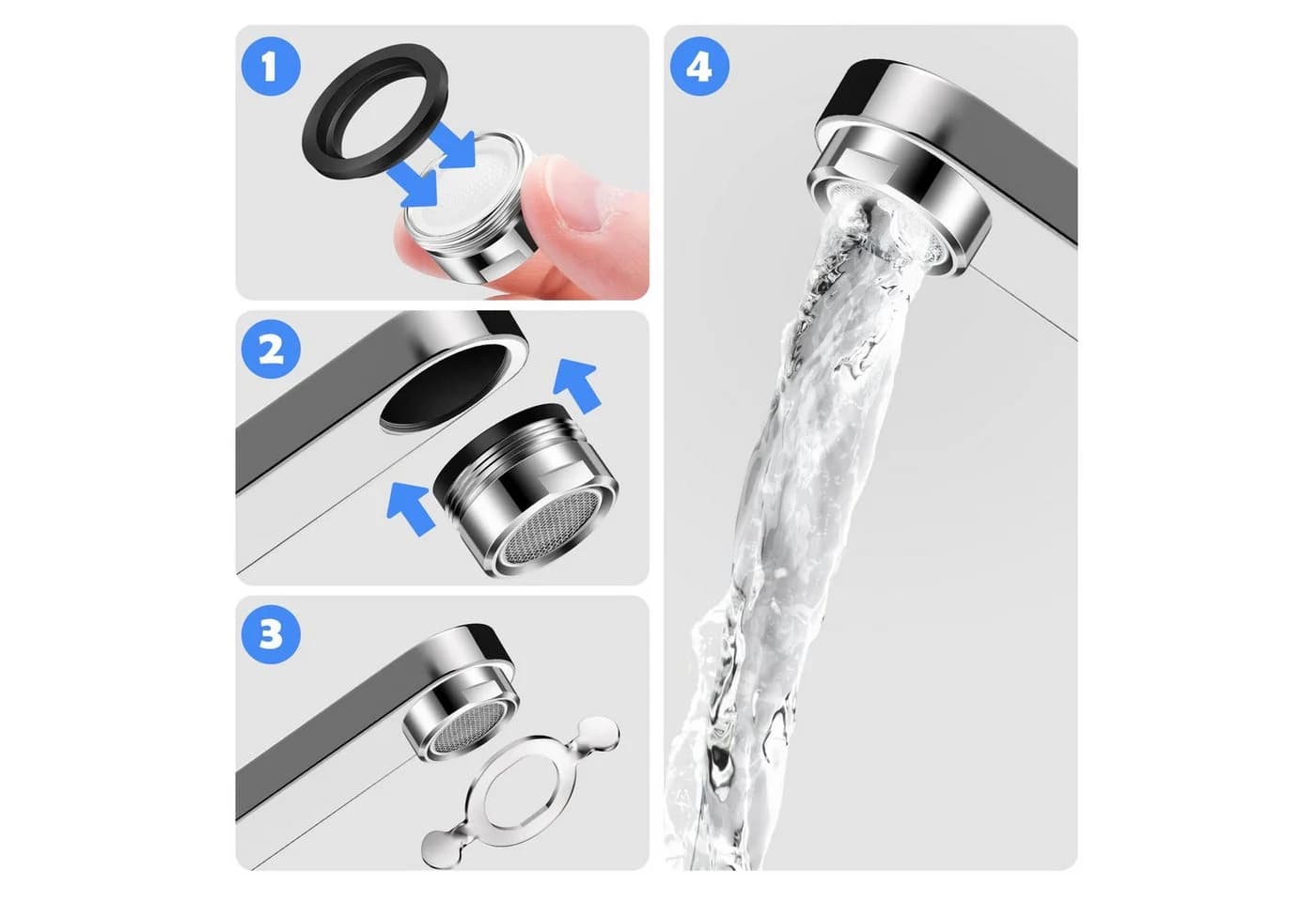 1

2

3

4