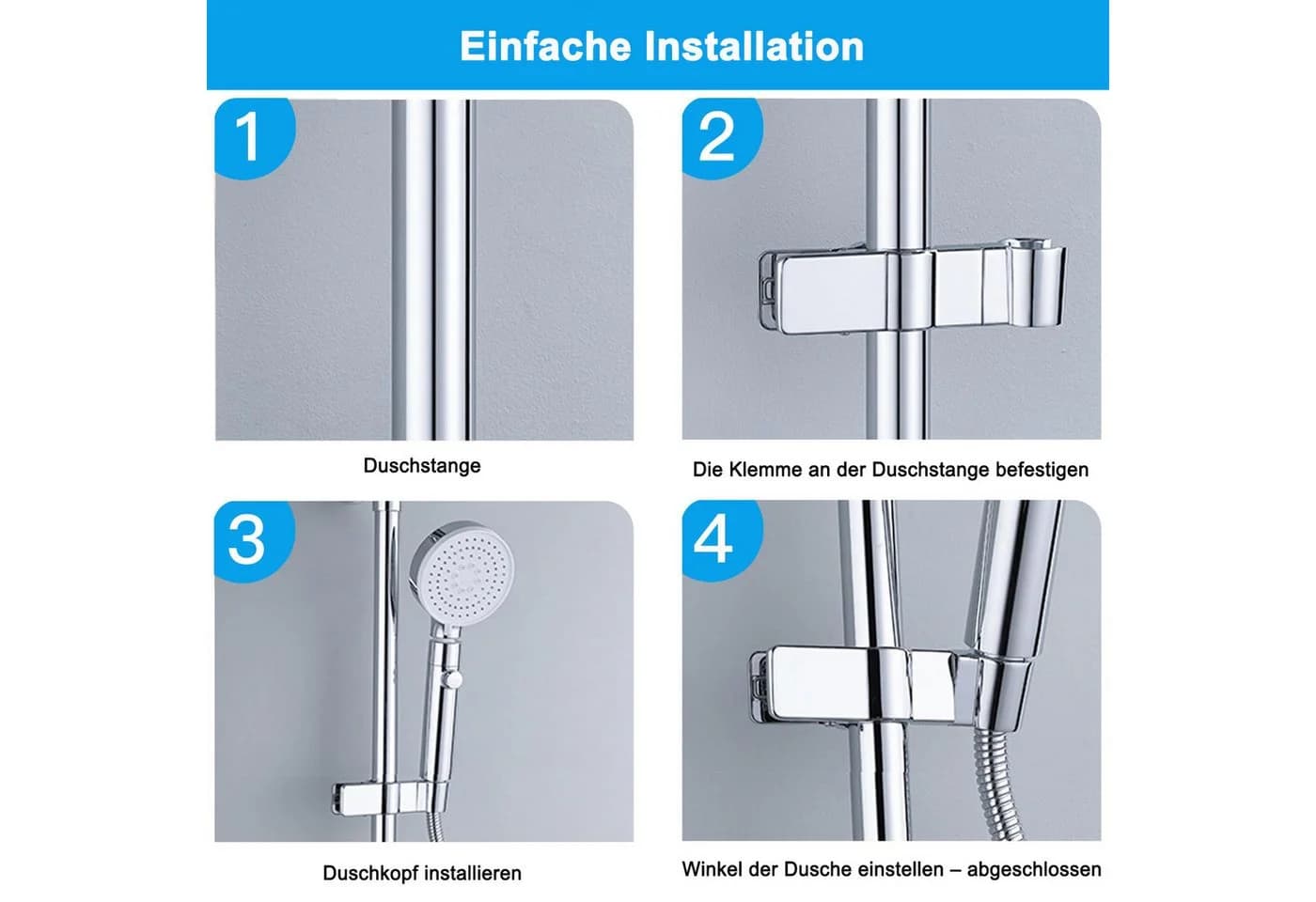 Einfache Installation

1

Duschstange

2

Die Klemme an der Duschstange befestigen

3

Duschkopf installieren

4

Winkel der Dusche einstellen – abgeschlossen