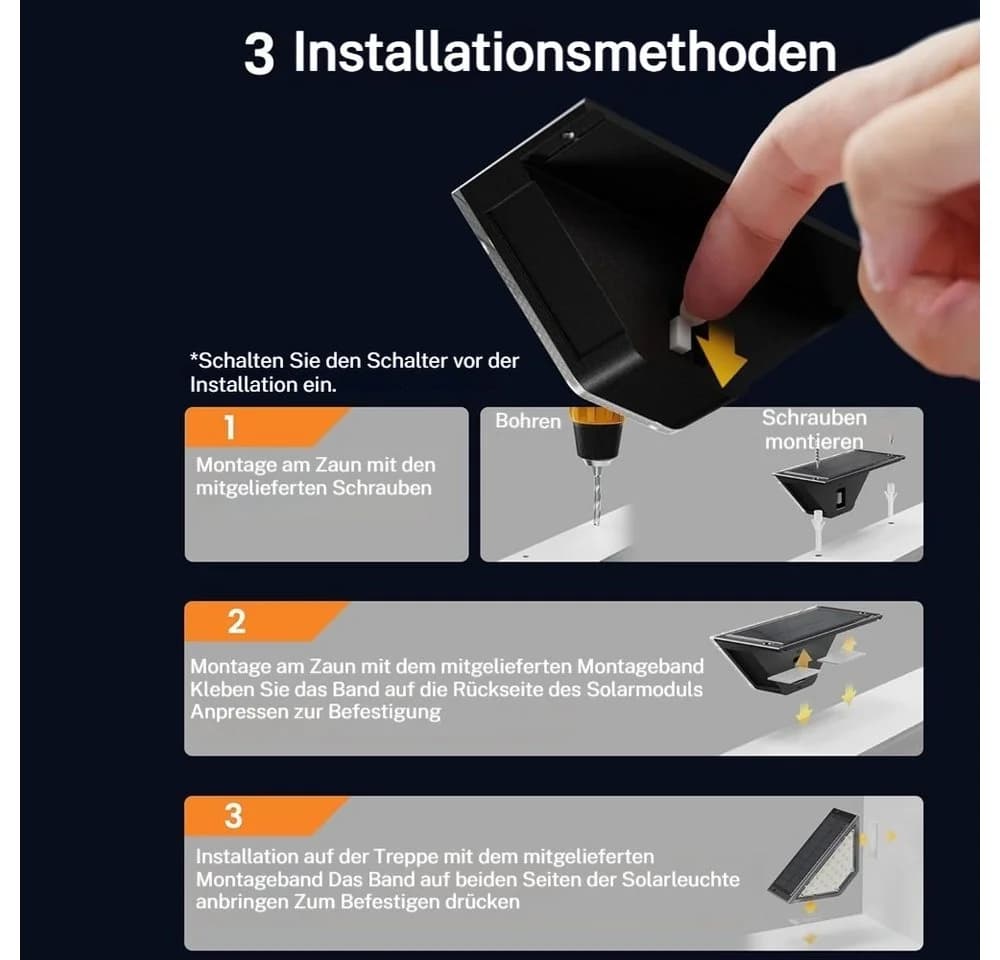 3 Installationsmethoden

*Schalten Sie den Schalter vor der Installation ein.

1

Montage am Zaun mit den mitgelieferten Schrauben

Bohren

Schrauben montieren

2

Montage am Zaun mit dem mitgelieferten Montageband Kleben Sie das Band auf die Rückseite des Solarmoduls Anpressen zur Befestigung

3

Installation auf der Treppe mit dem mitgelieferten Montageband Das Band auf beiden Seiten der Solarleuchte anbringen Zum Befestigen drücken