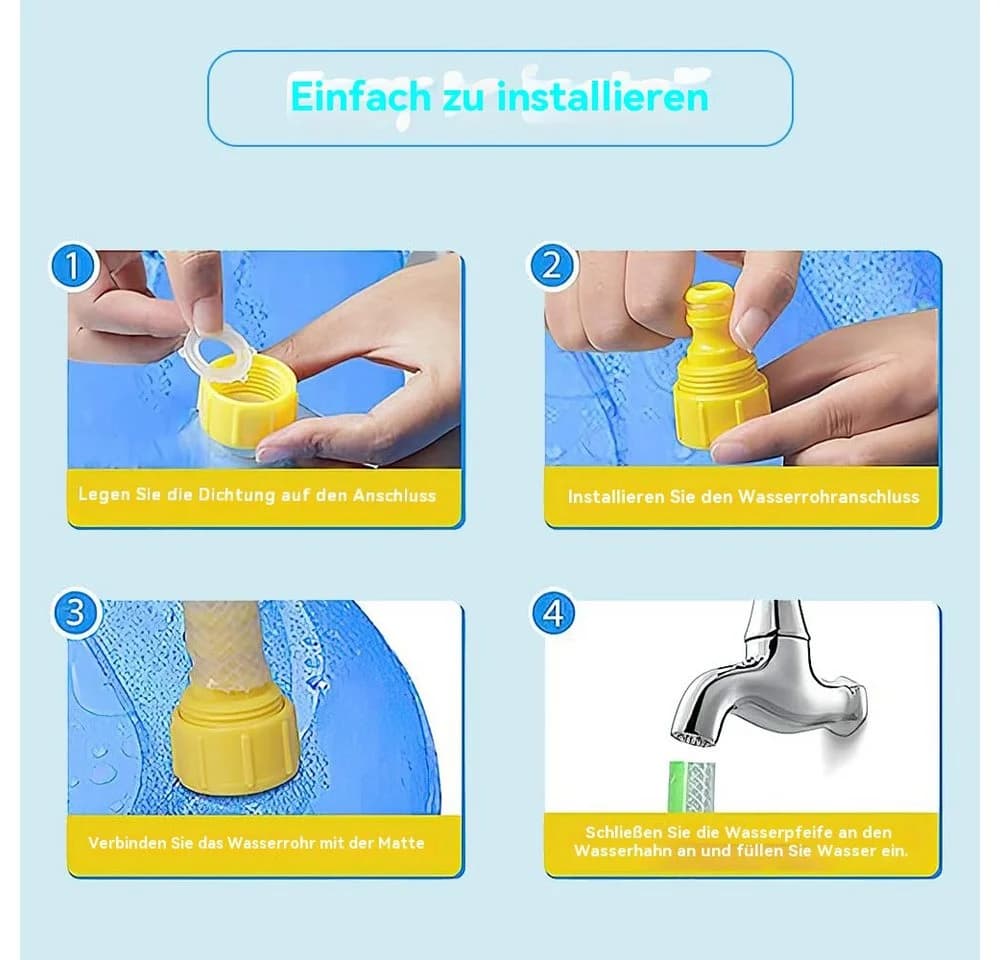 Einfach zu installieren

1

Legen Sie die Dichtung auf den Anschluss

2

Installieren Sie den Wasserrohranschluss

3

Verbinden Sie das Wasserrohr mit der Matte

4

Schließen Sie die Wasserpfeife an den Wasserhahn an und füllen Sie Wasser ein.