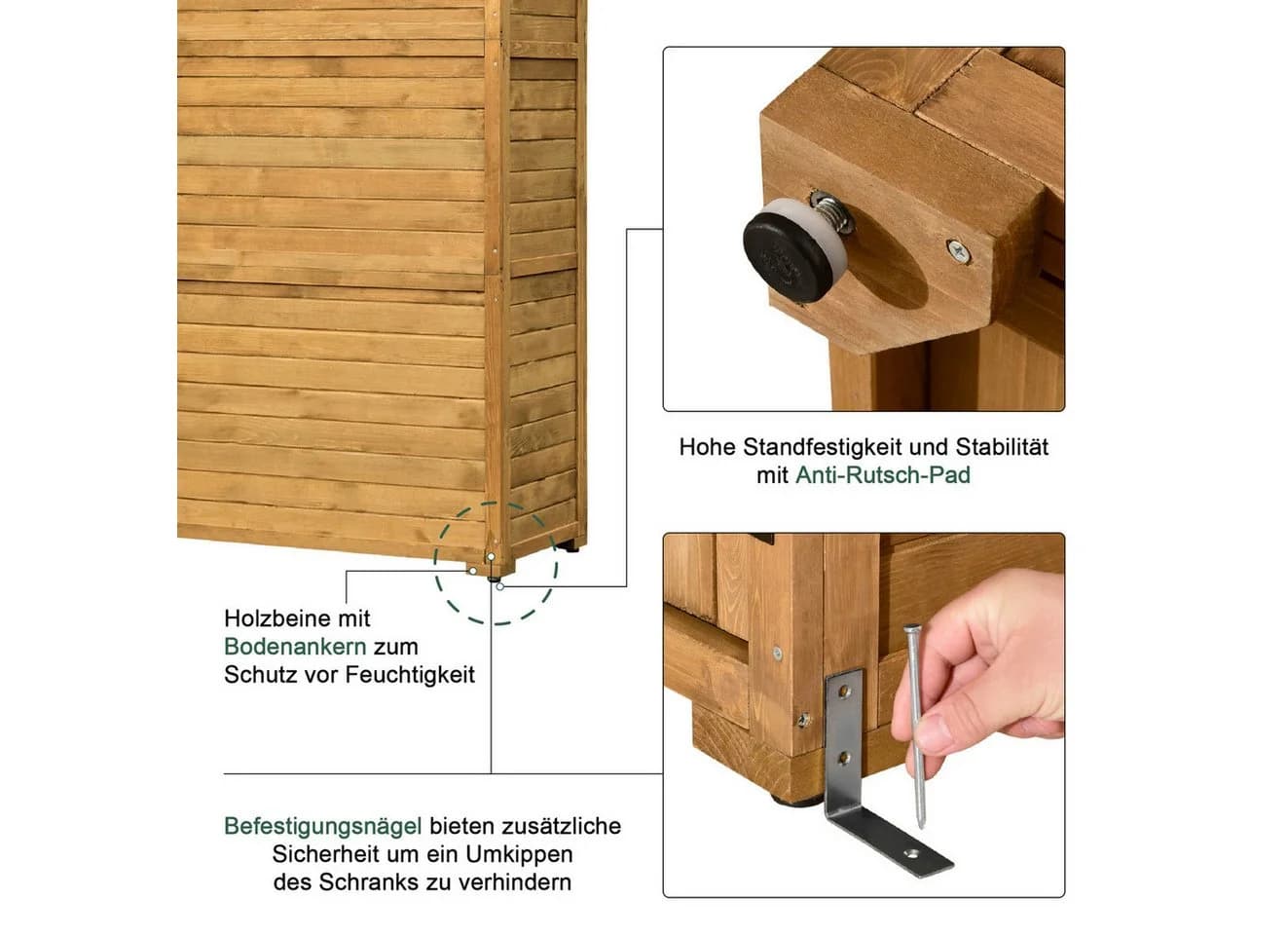 Hohe Standfestigkeit und Stabilität mit Anti-Rutsch-Pad

Holzbeine mit Bodenankern zum Schutz vor Feuchtigkeit

Befestigungsnägel bieten zusätzliche Sicherheit um ein Umkippen des Schranks zu verhindern