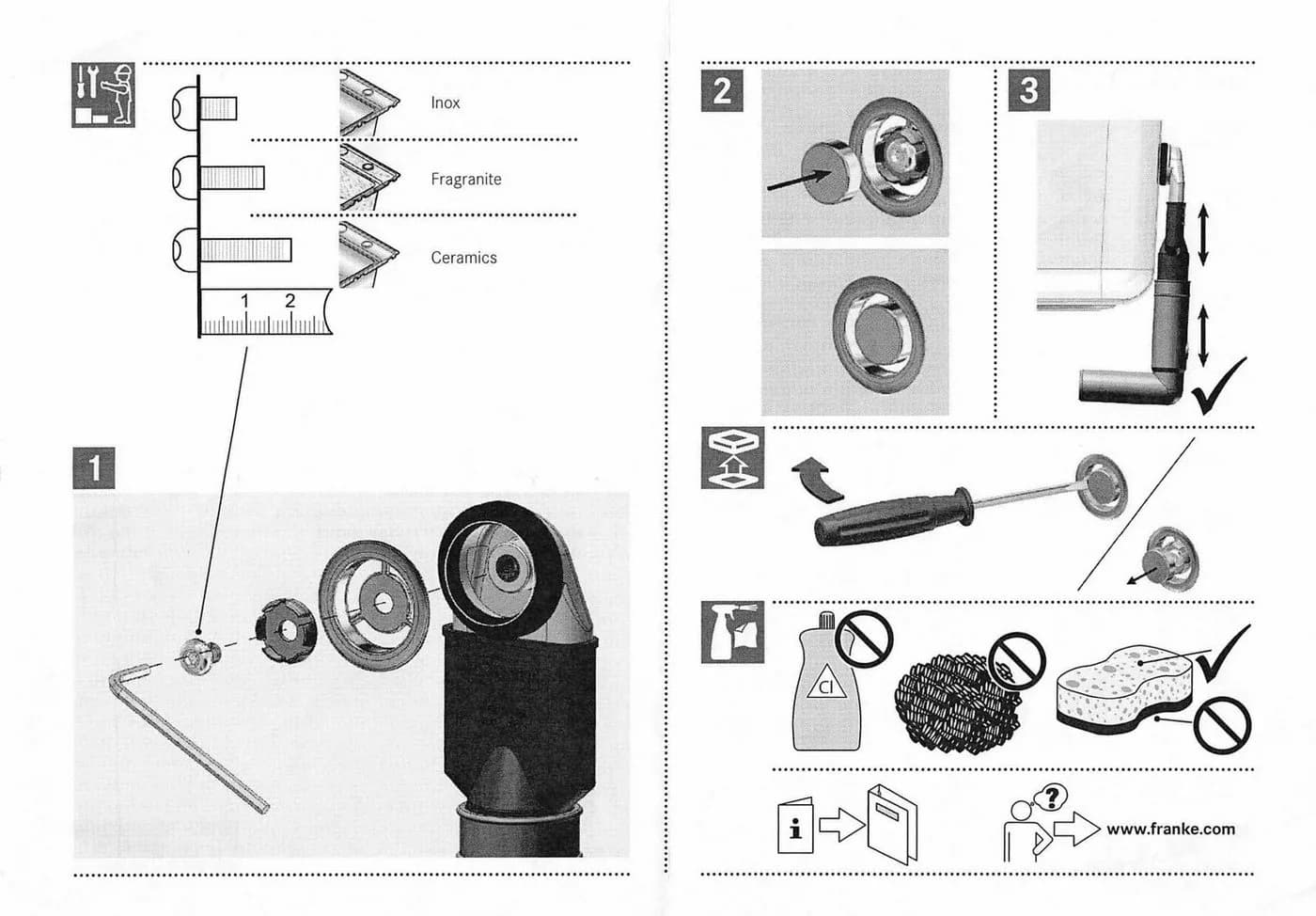 Inox

Fragranite

Ceramics

1 2

1

2

3

Cl

i

?

www.franke.com