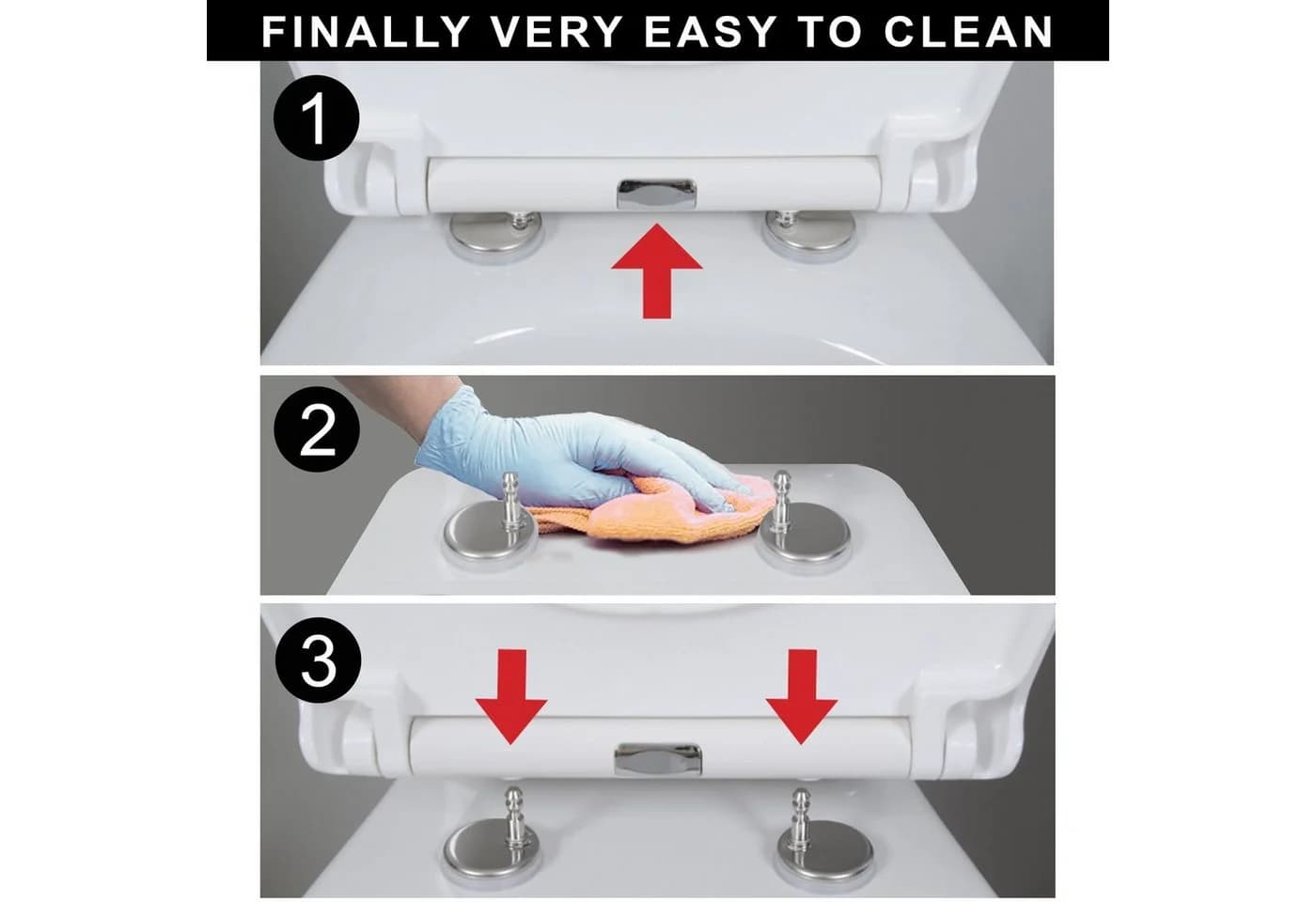 FINALLY VERY EASY TO CLEAN

1

2

3