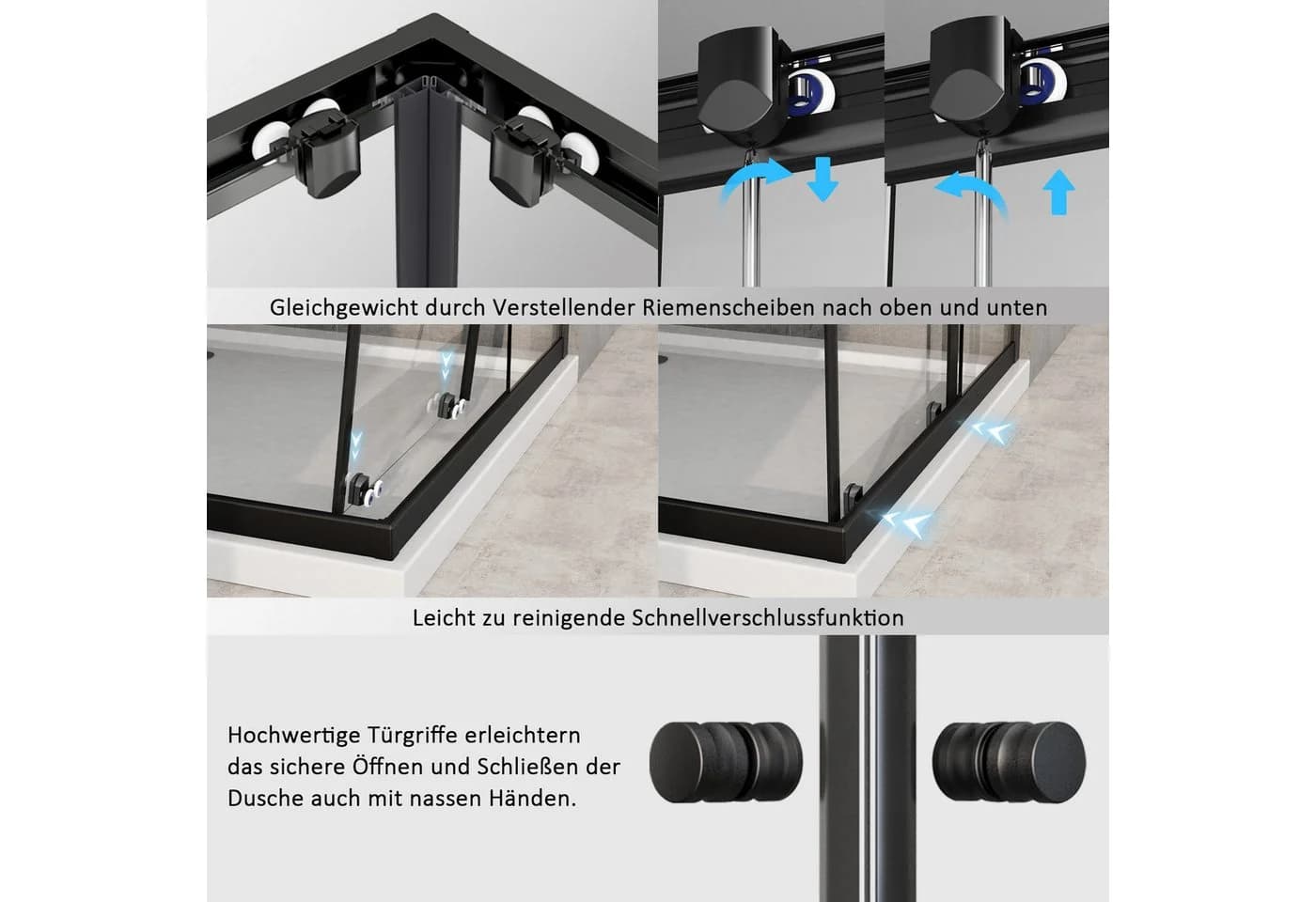 Gleichgewicht durch Verstellender Riemenscheiben nach oben und unten

Leicht zu reinigende Schnellverschlussfunktion

Hochwertige Türgriffe erleichtern das sichere Öffnen und Schließen der Dusche auch mit nassen Händen.