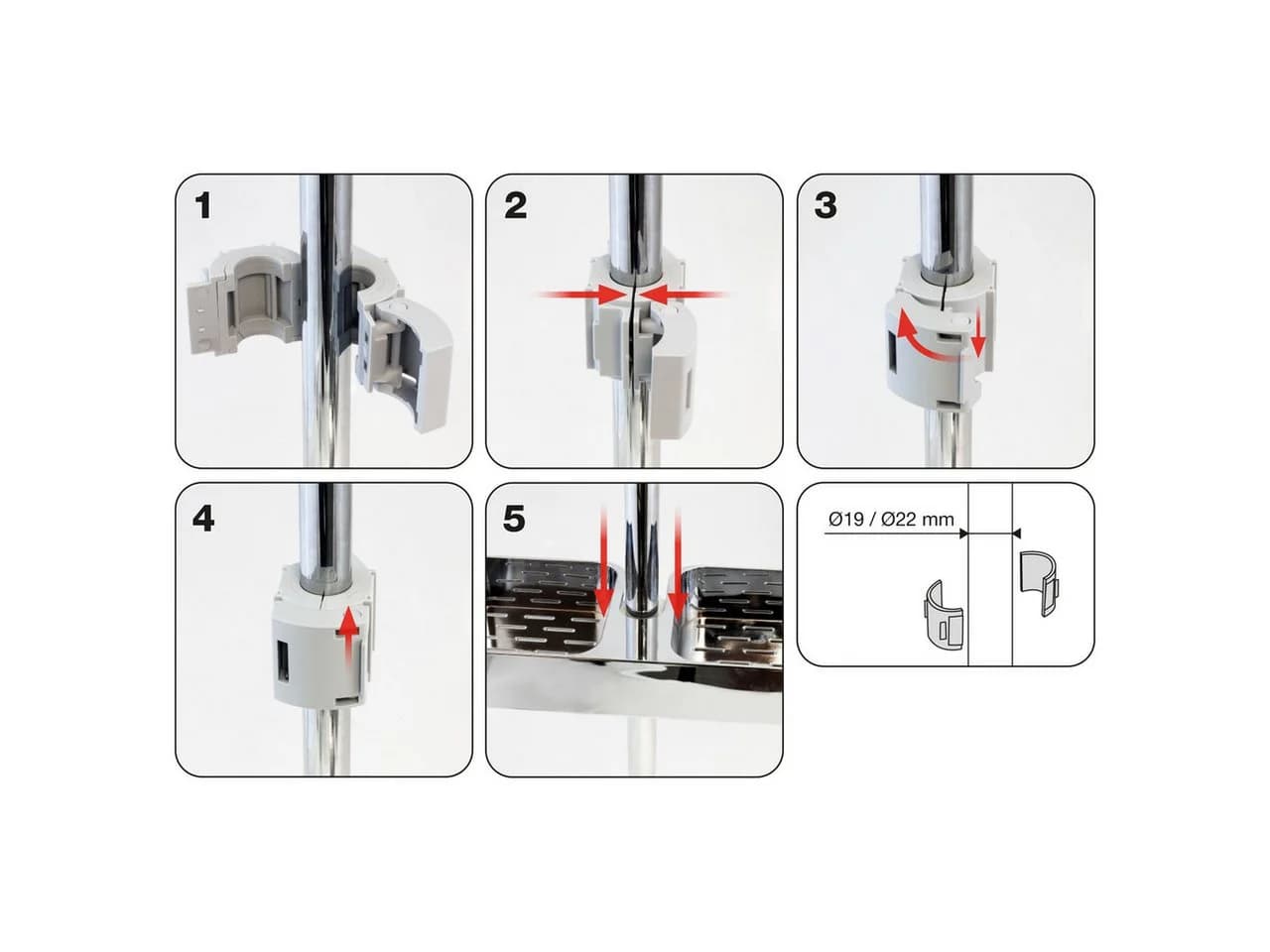 1

2

3

4

5

Ø19 / Ø22 mm