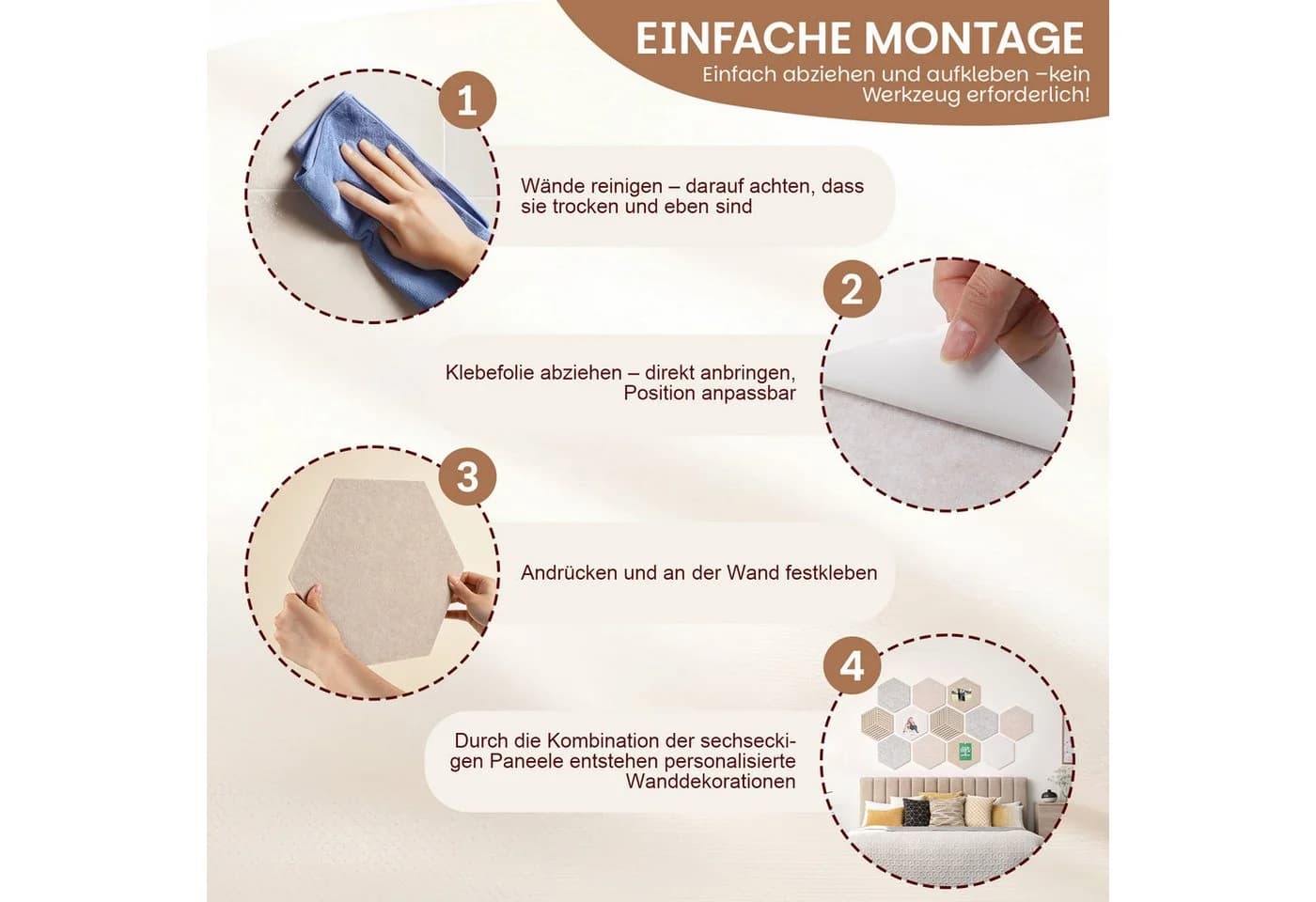 EINFACHE MONTAGE
Einfach abziehen und aufkleben –kein Werkzeug erforderlich!

1
Wände reinigen – darauf achten, dass sie trocken und eben sind

2
Klebefolie abziehen – direkt anbringen, Position anpassbar

3
Andrücken und an der Wand festkleben

4
Durch die Kombination der sechseckigen Paneele entstehen personalisierte Wanddekorationen