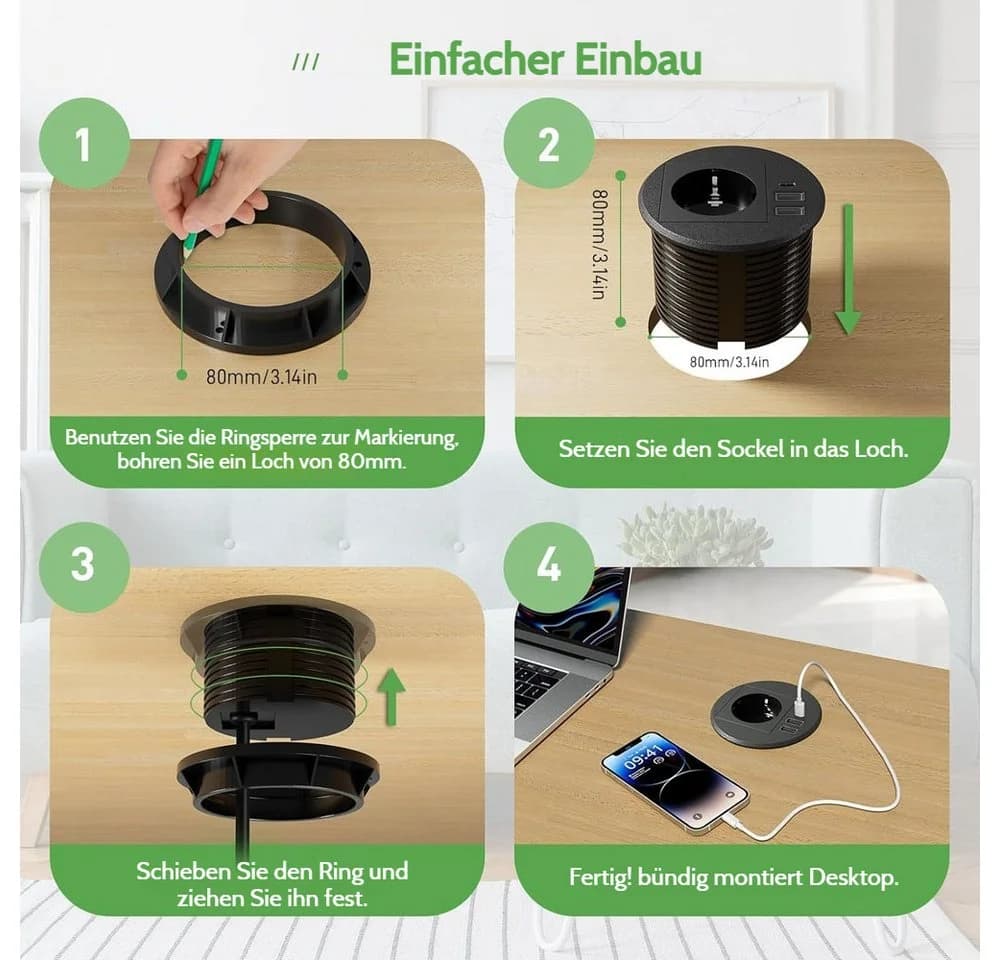 /// Einfacher Einbau

1

80mm/3.14in

Benutzen Sie die Ringsperre zur Markierung, bohren Sie ein Loch von 80mm.

2

80mm/3.14in

80mm/3.14in

Setzen Sie den Sockel in das Loch.

3

Schieben Sie den Ring und ziehen Sie ihn fest.

4

09:41

Fertig! bündig montiert Desktop.