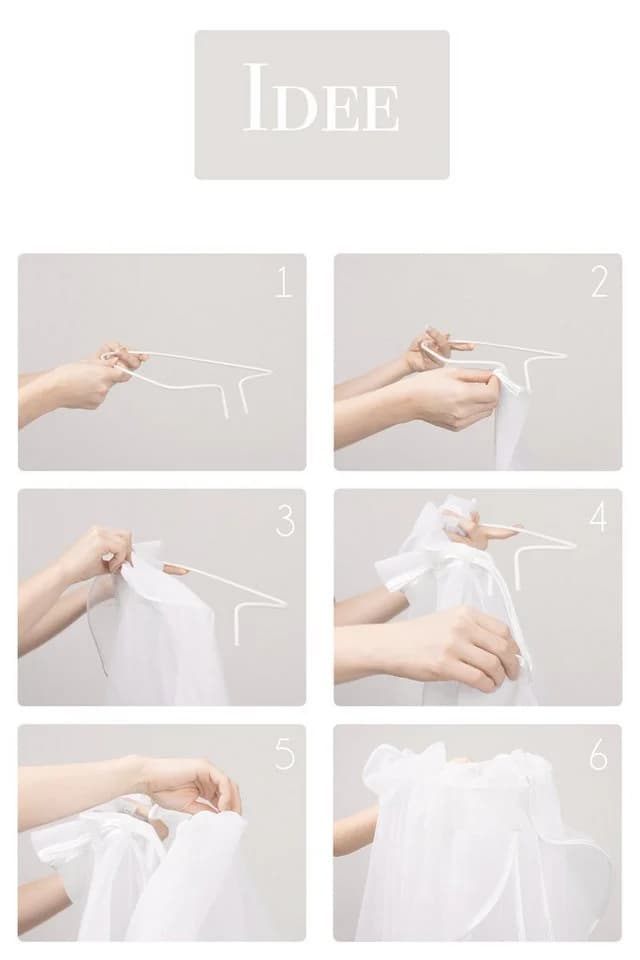 IDEE

1

2

3

4

5

6