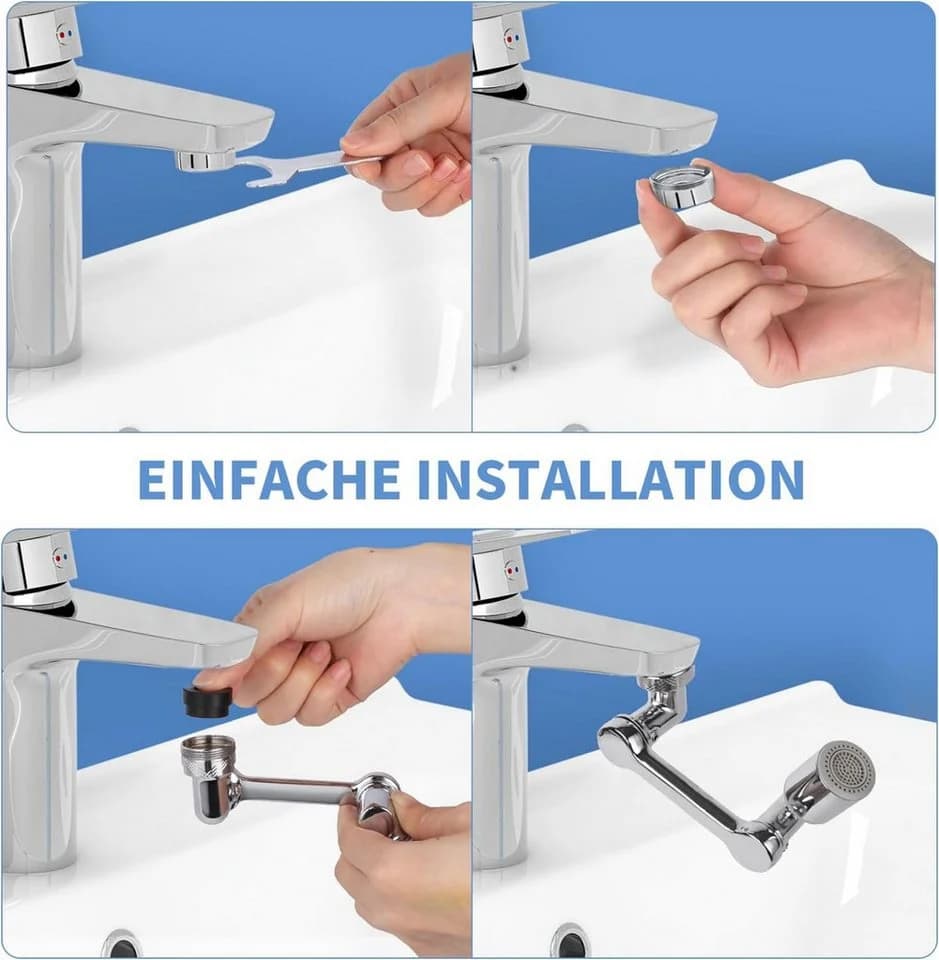 EINFACHE INSTALLATION