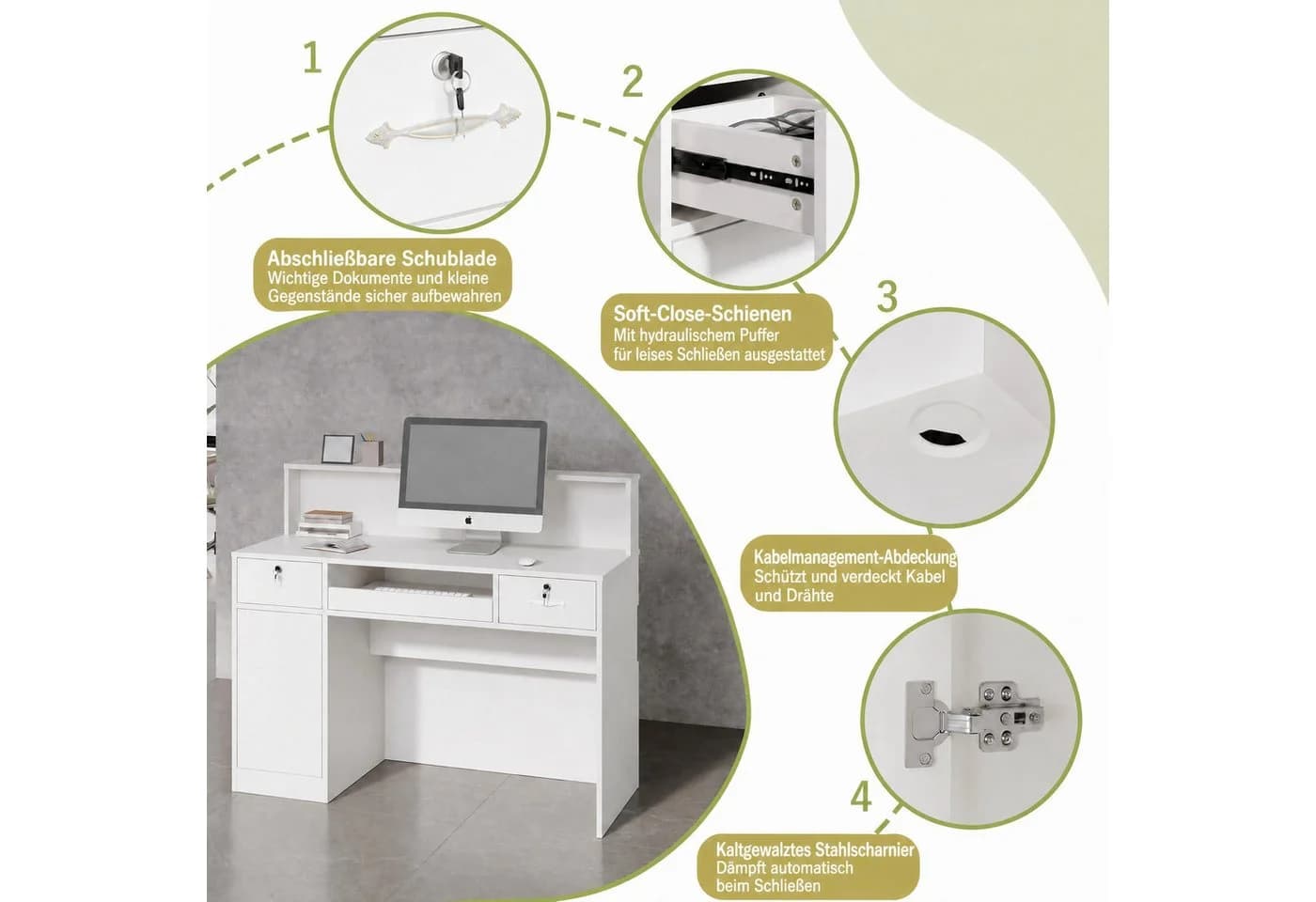 1

Abschließbare Schublade
Wichtige Dokumente und kleine Gegenstände sicher aufbewahren

2

Soft-Close-Schienen
Mit hydraulischem Puffer für leises Schließen ausgestattet

3

Kabelmanagement-Abdeckung
Schützt und verdeckt Kabel und Drähte

4

Kaltgewalztes Stahlscharnier
Dämpft automatisch beim Schließen