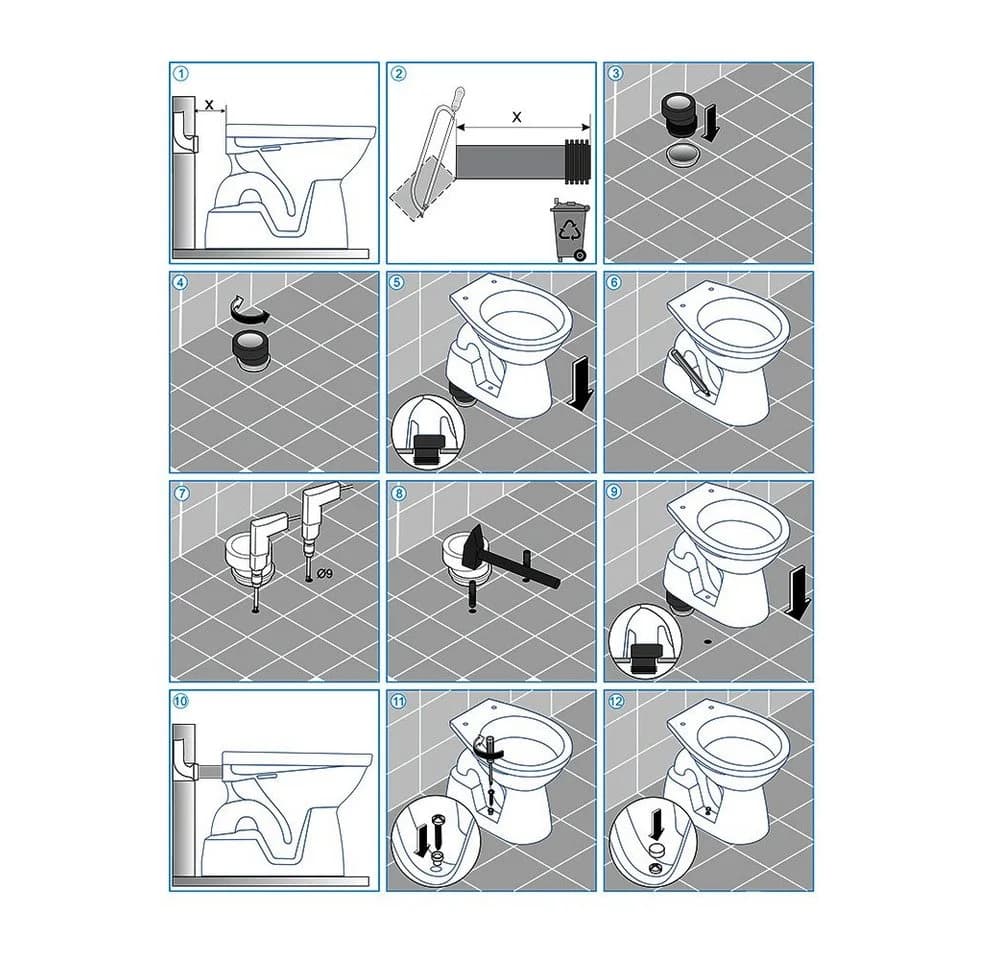 1
x
2
x
3
4
5
6
7
Ø9
8
9
10
11
12