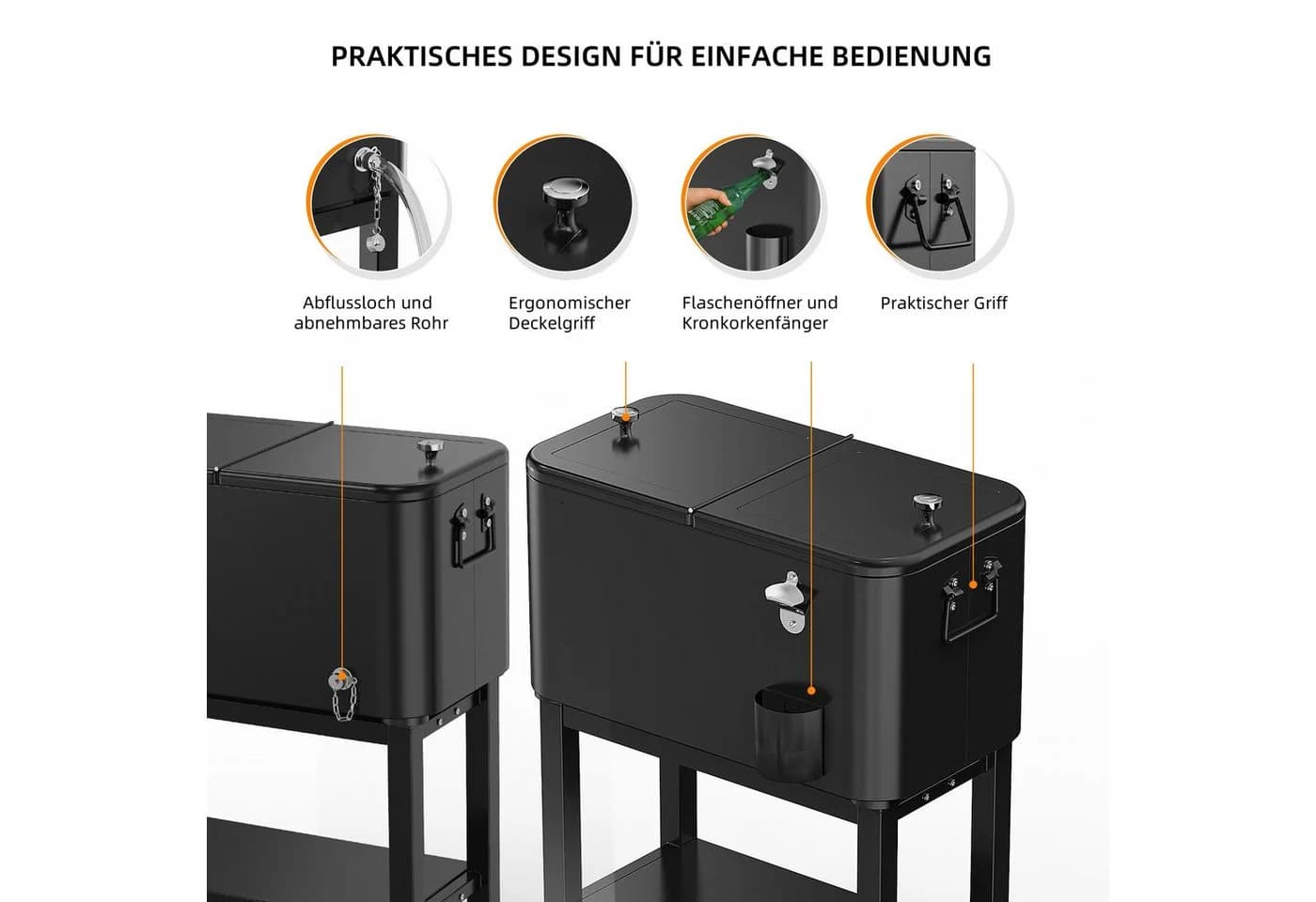 PRAKTISCHES DESIGN FÜR EINFACHE BEDIENUNG

Abflussloch und abnehmbares Rohr

Ergonomischer Deckelgriff

Flaschenöffner und Kronkorkenfänger

Praktischer Griff