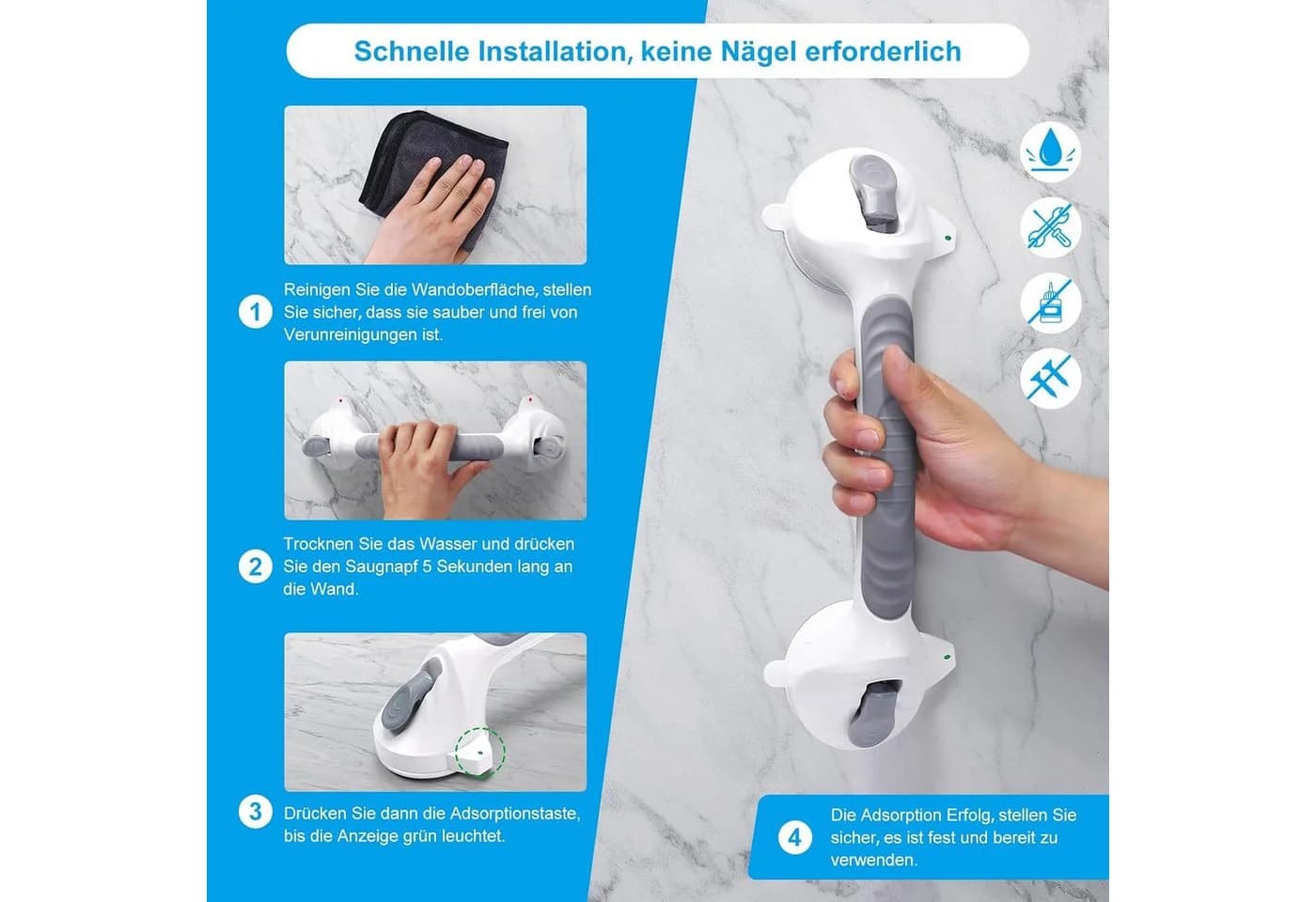 Schnelle Installation, keine Nägel erforderlich

1 Reinigen Sie die Wandoberfläche, stellen Sie sicher, dass sie sauber und frei von Verunreinigungen ist.

2 Trocknen Sie das Wasser und drücken Sie den Saugnapf 5 Sekunden lang an die Wand.

3 Drücken Sie dann die Adsorptionstaste, bis die Anzeige grün leuchtet.

4 Die Adsorption Erfolg, stellen Sie sicher, es ist fest und bereit zu verwenden.