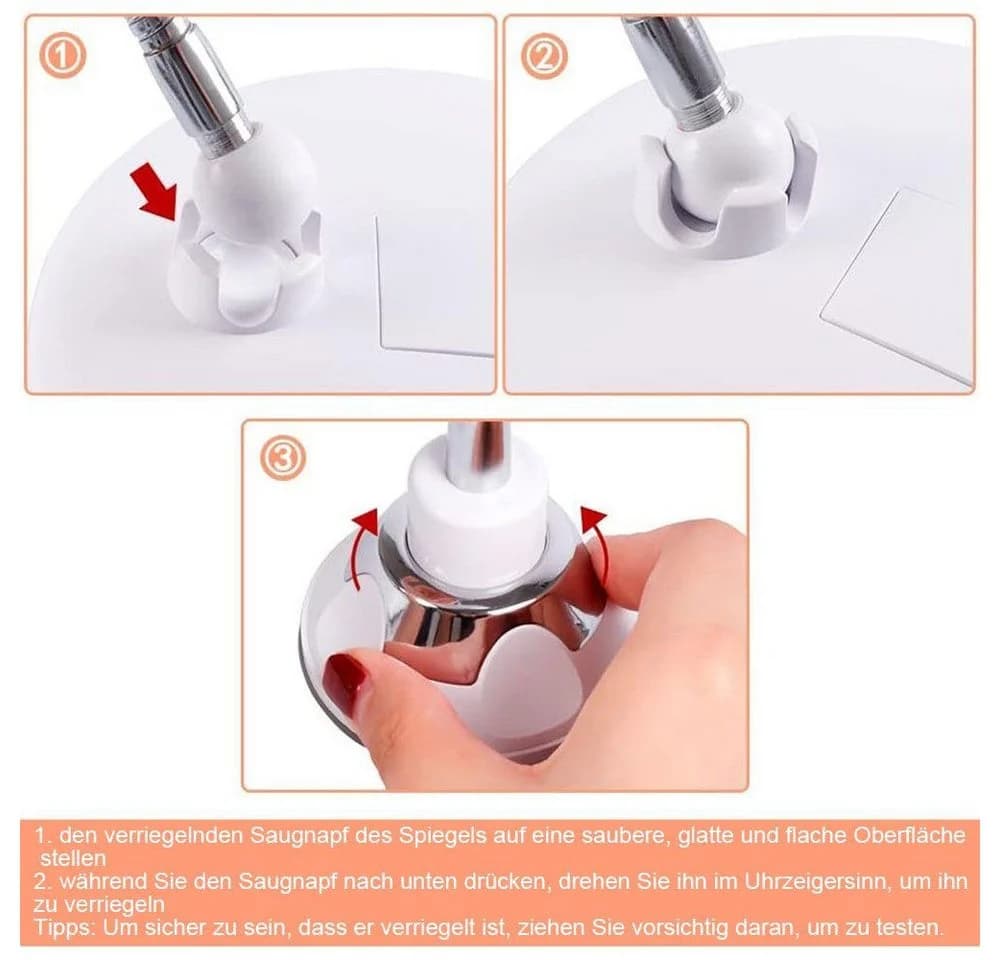 ①

②

③

1. den verriegelnden Saugnapf des Spiegels auf eine saubere, glatte und flache Oberfläche stellen

2. während Sie den Saugnapf nach unten drücken, drehen Sie ihn im Uhrzeigersinn, um ihn zu verriegeln

Tipps: Um sicher zu sein, dass er verriegelt ist, ziehen Sie vorsichtig daran, um zu testen.