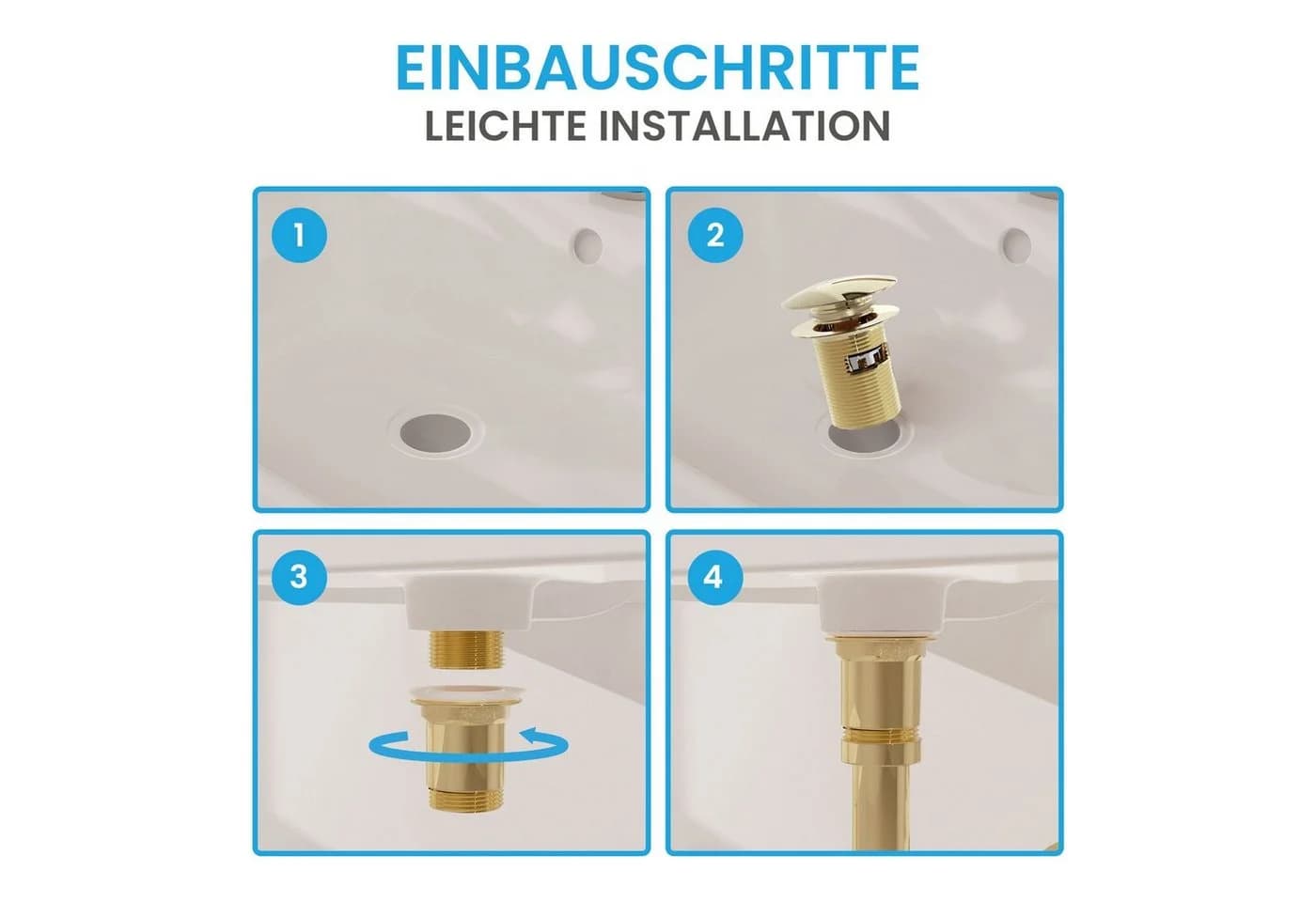 EINBAUSCHRITTE
LEICHTE INSTALLATION

1

2

3

4