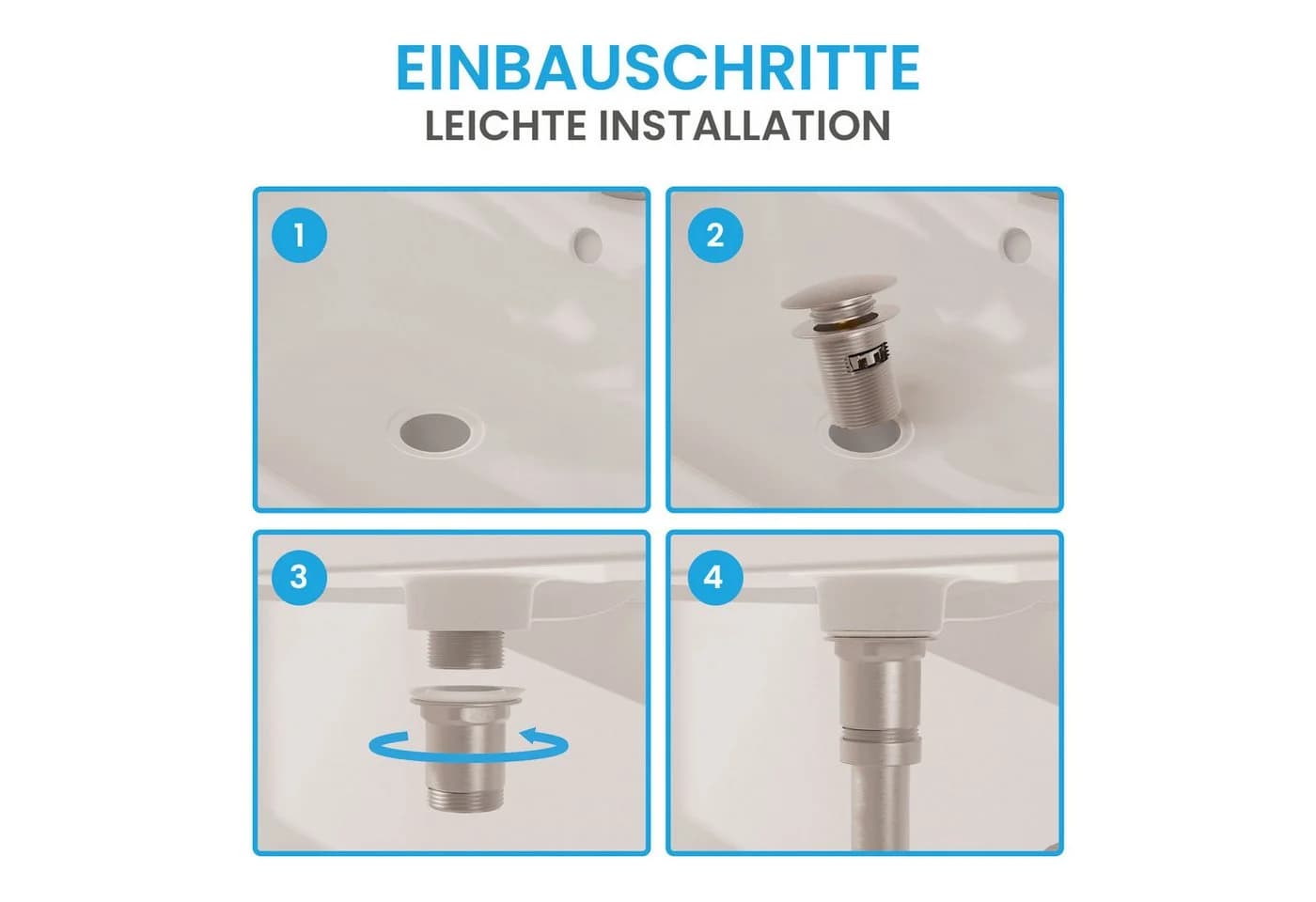 EINBAUSCHRITTE
LEICHTE INSTALLATION

1

2

3

4