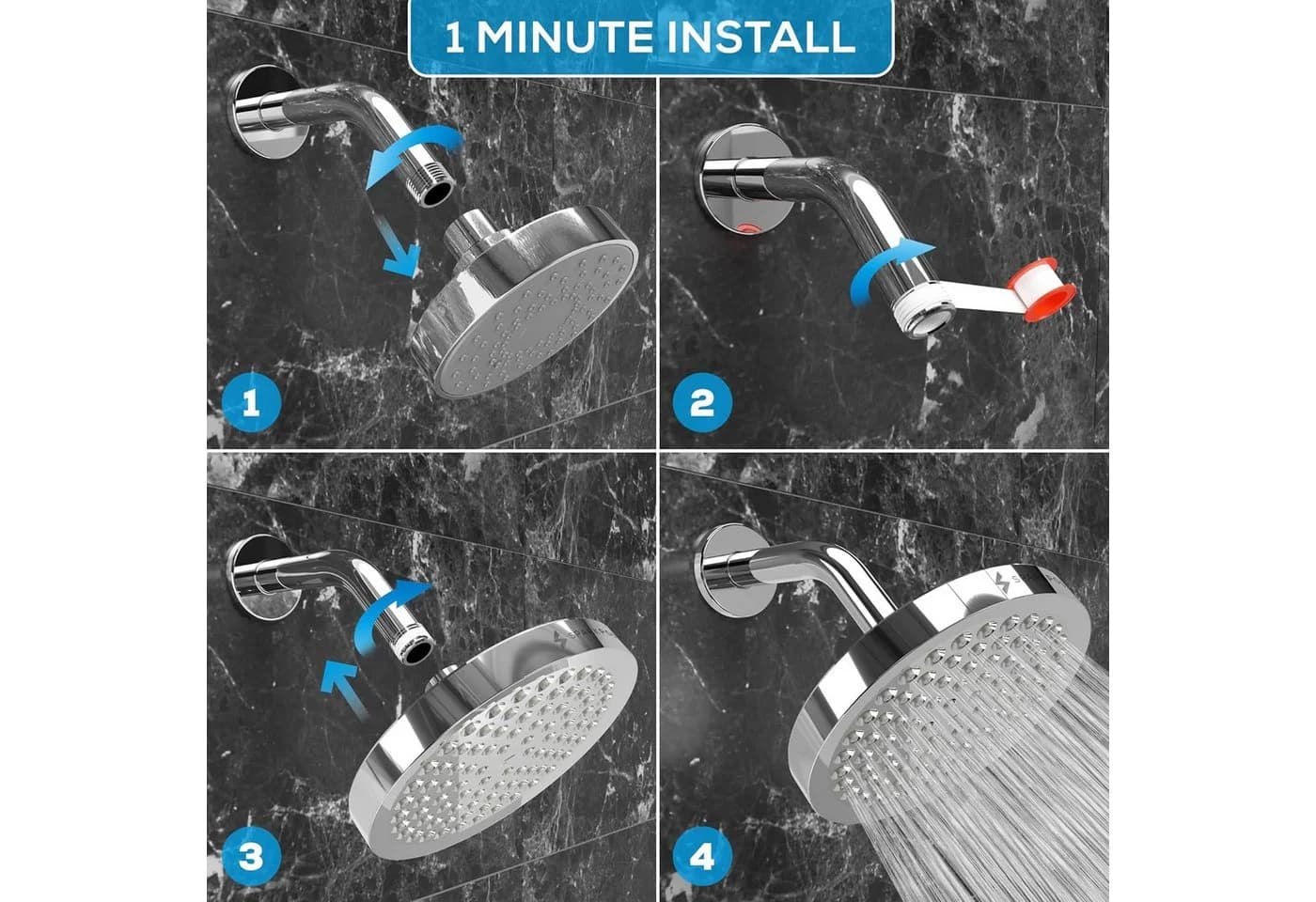 1 MINUTE INSTALL

1

2

3

4