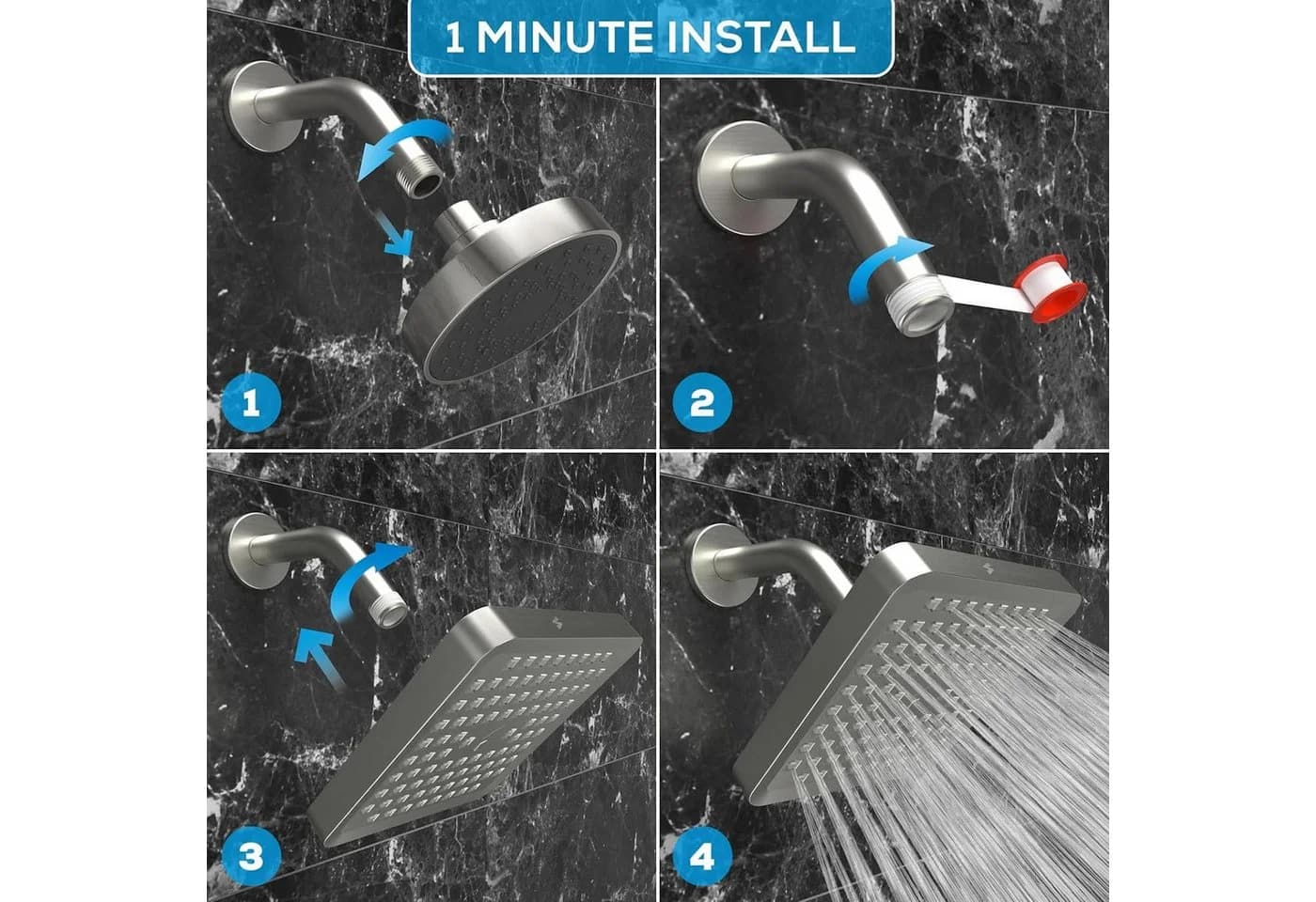 1 MINUTE INSTALL

1

2

3

4