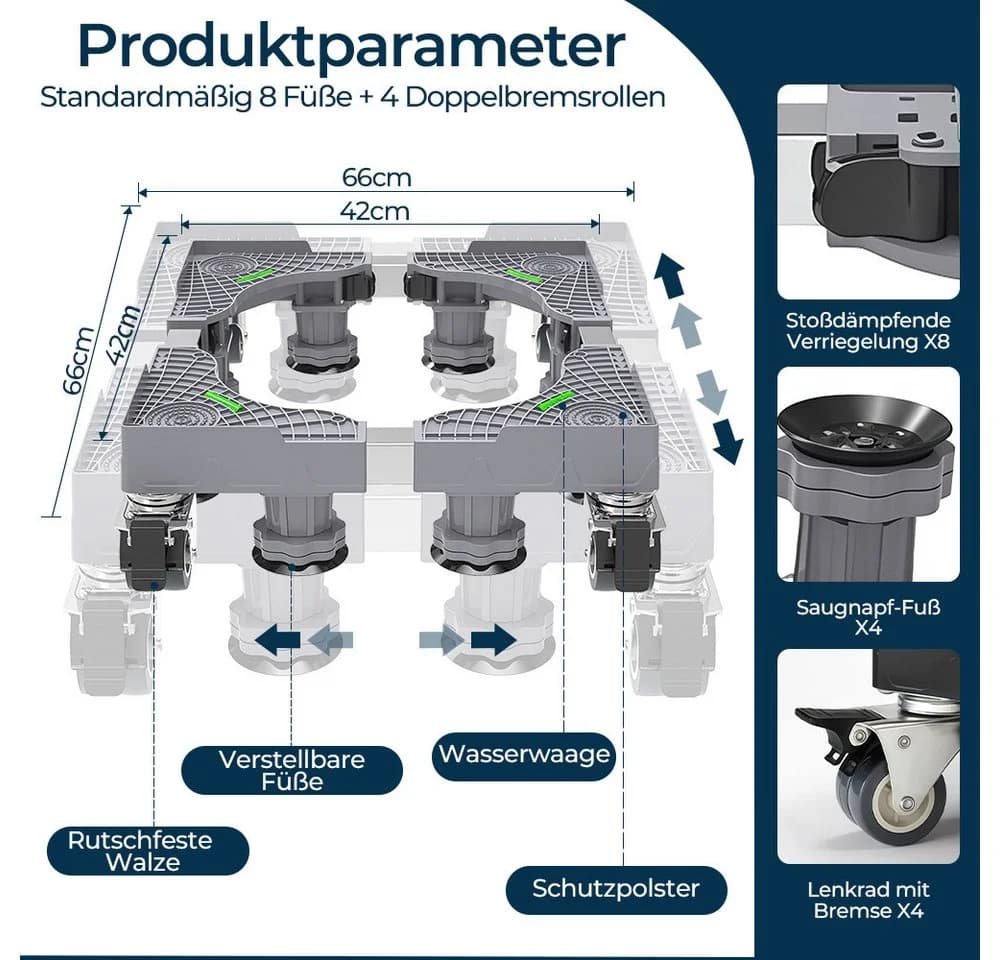 Produktparameter

Standardmäßig 8 Füße + 4 Doppelbremsrollen

66cm

42cm

66cm

42cm

Verstellbare Füße

Wasserwaage

Rutschfeste Walze

Schutzpolster

Stoßdämpfende Verriegelung X8

Saugnapf-Fuß X4

Lenkrad mit Bremse X4