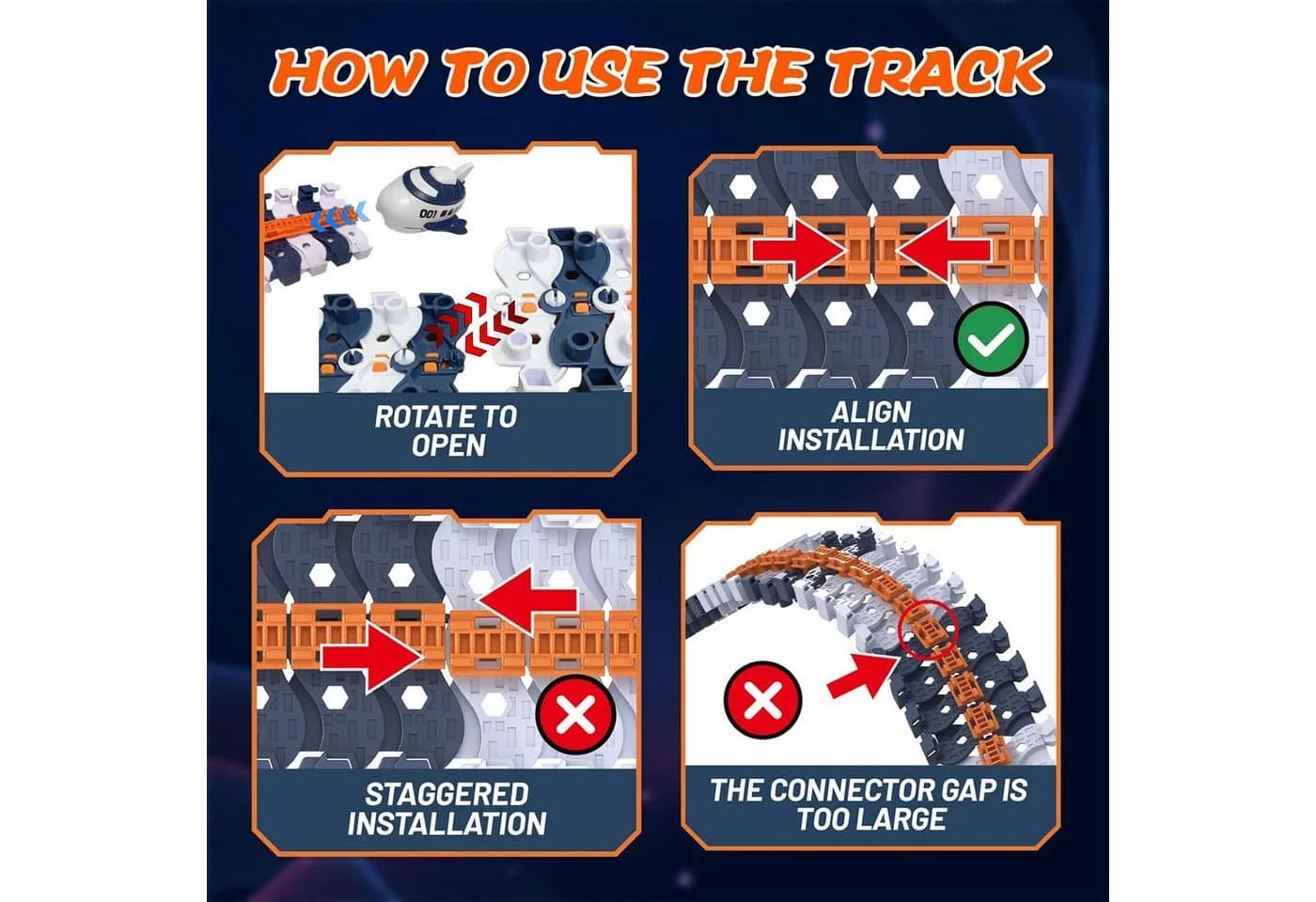 HOW TO USE THE TRACK

001

ROTATE TO OPEN

ALIGN INSTALLATION

STAGGERED INSTALLATION

THE CONNECTOR GAP IS TOO LARGE