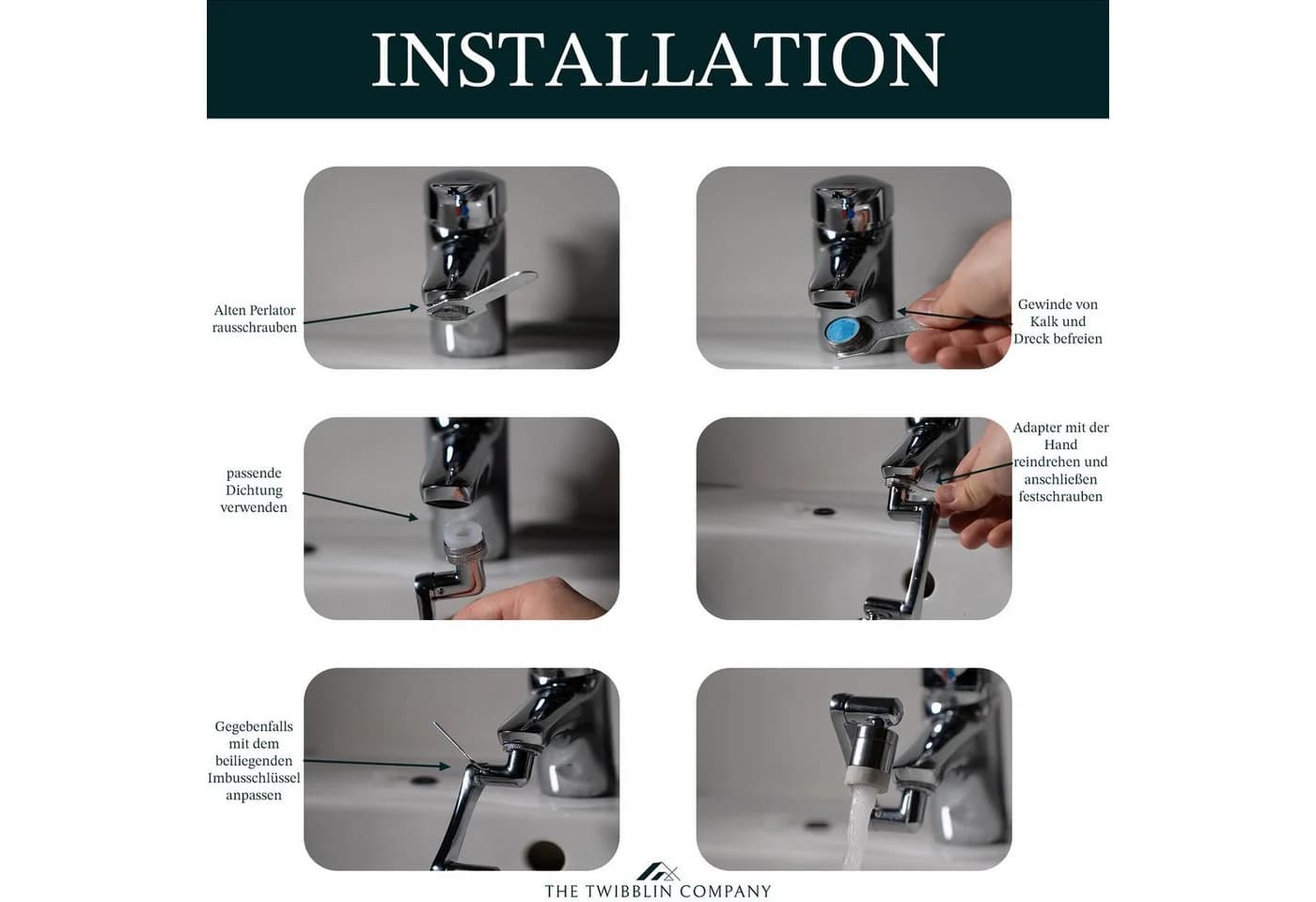 INSTALLATION

Alten Perlator rausschrauben

Gewinde von Kalk und Dreck befreien

passende Dichtung verwenden

Adapter mit der Hand reindrehen und anschließen festschrauben

Gegebenfalls mit dem beiliegenden Imbusschlüssel anpassen

THE TWIBBLIN COMPANY