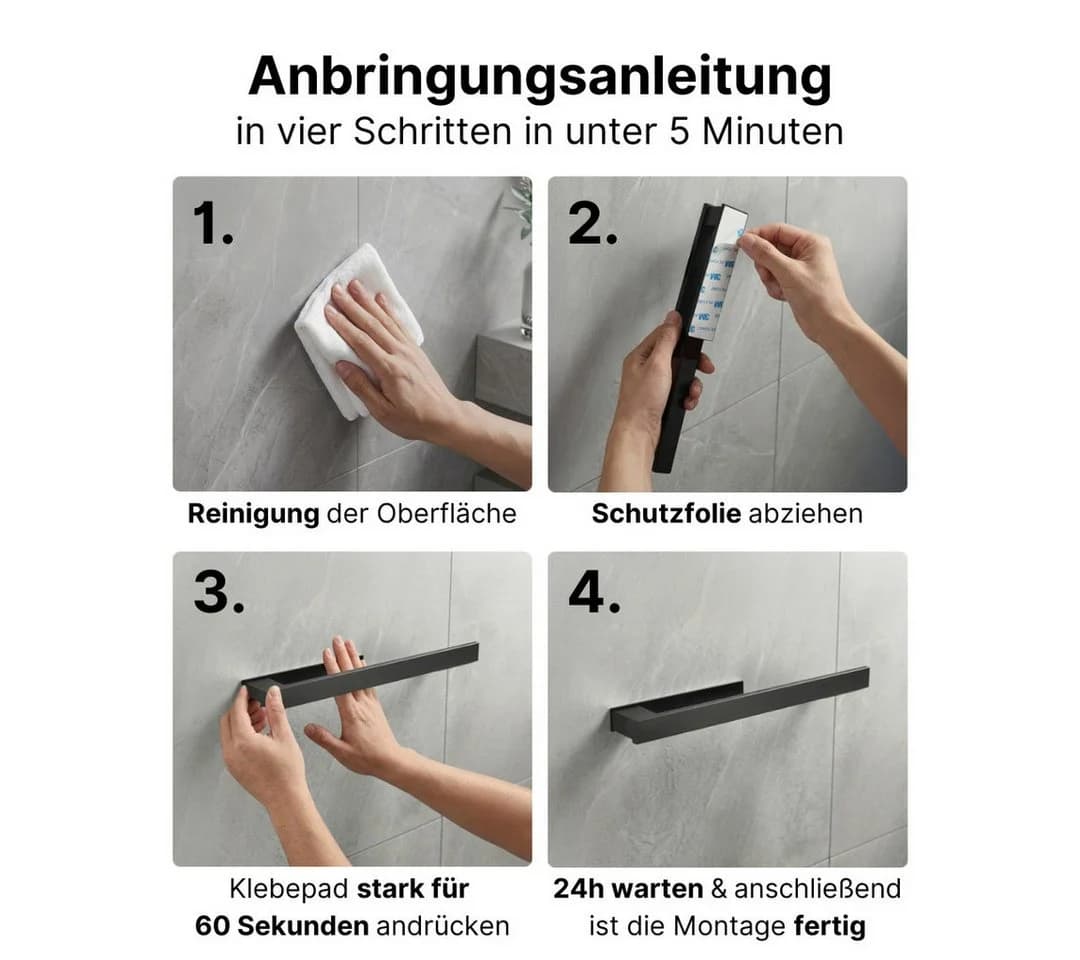 Anbringungsanleitung
in vier Schritten in unter 5 Minuten

1.

Reinigung der Oberfläche

2.

Schutzfolie abziehen

3.

Klebepad stark für 60 Sekunden andrücken

4.

24h warten & anschließend ist die Montage fertig